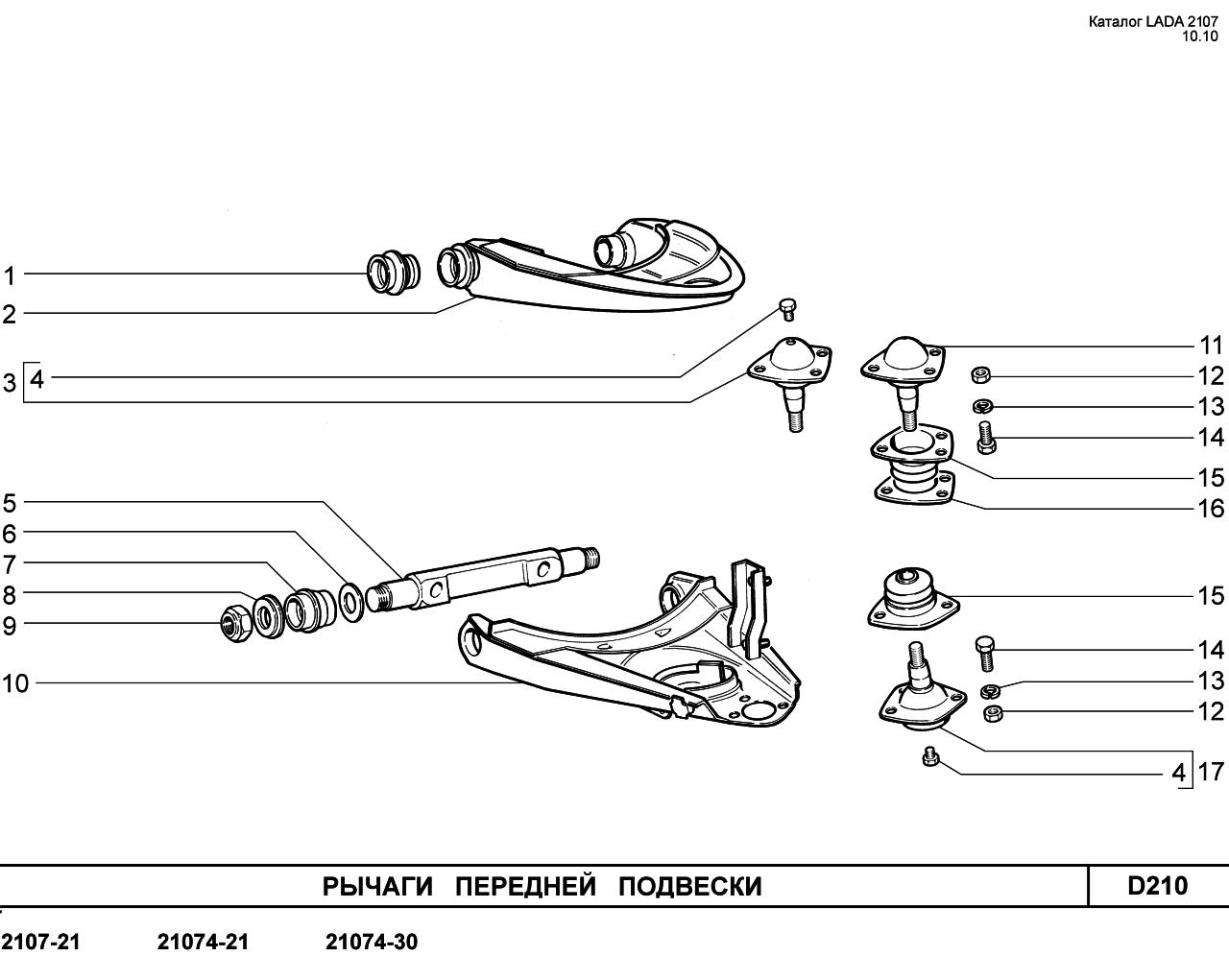 Каталог LADA 2107
10.10

1
2
3 4
5
6
7
8
9
10

11
12
13
14
15
16

15
14
13
12
4 17

РЫЧАГИ ПЕРЕДНЕЙ ПОДВЕСКИ

D210

2107-21 21074-21 21074-30