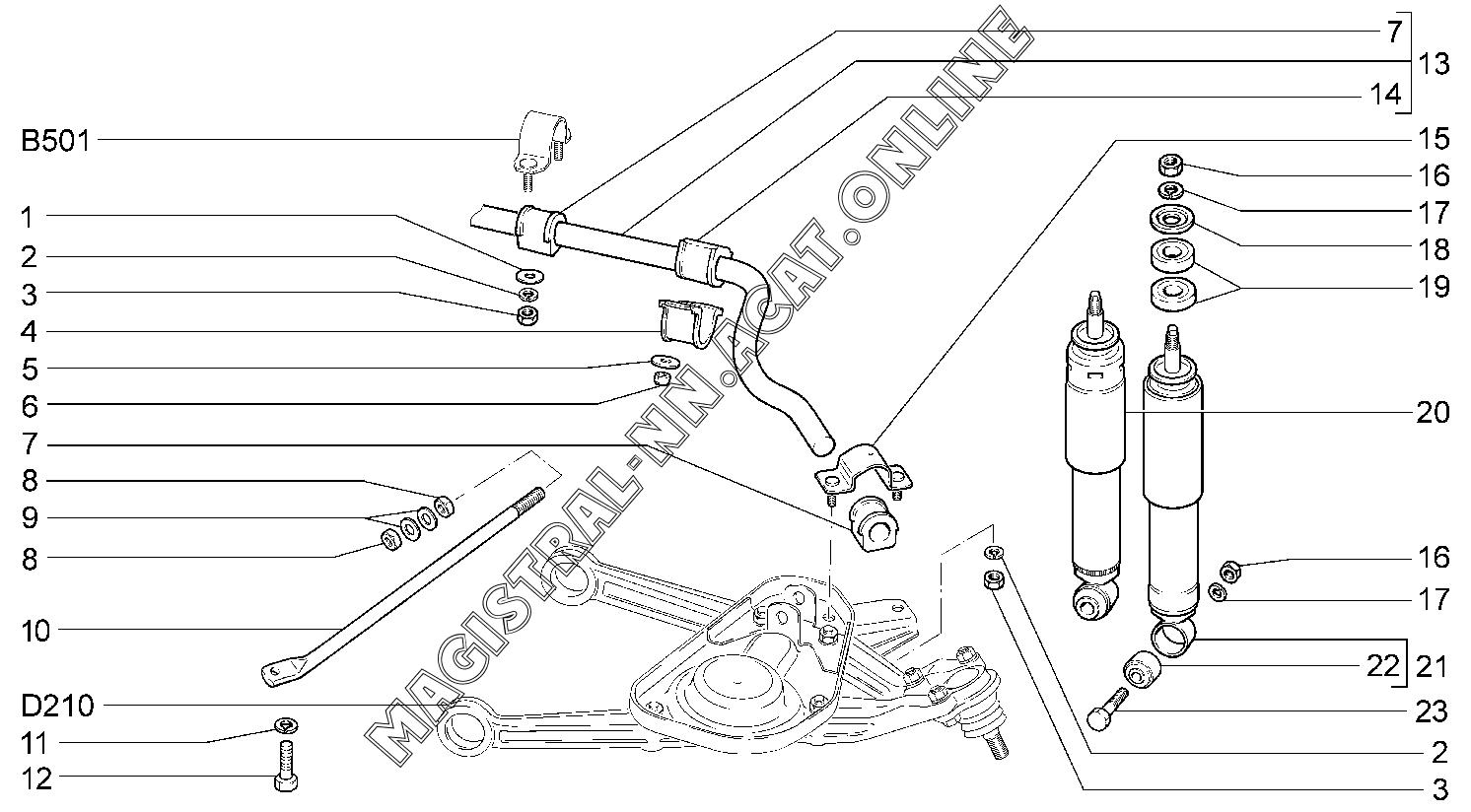 B501
1
2
3
4
5
6
7
8
9
8
10
D210
11
12
7
13
14
15
16
17
18
19
20
16
17
22
21
23
2
3
MAGISTRAL-NN.ACAT.ONLINE