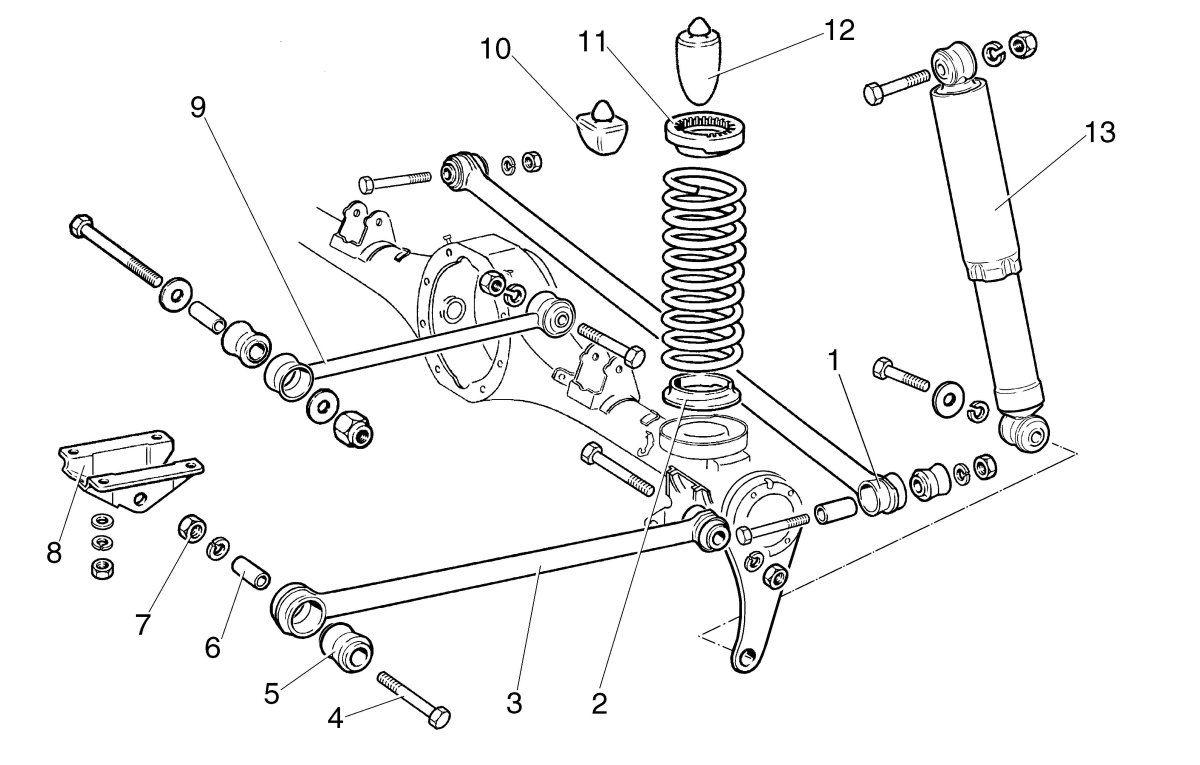 10
11
12
9
13
1
8
7
6
5
4
3
2