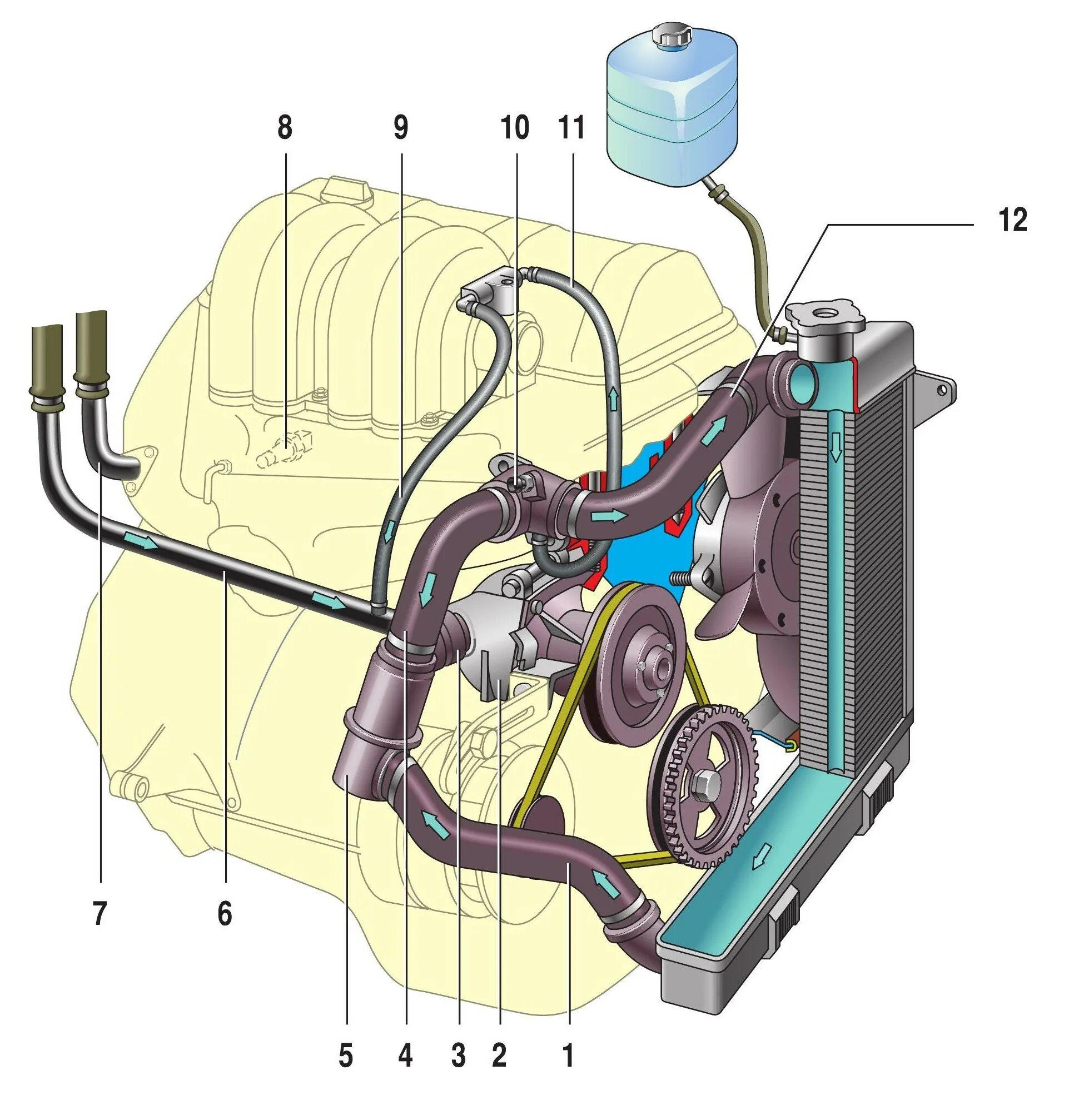 8
9
10
11
12
7
6
5
4
3
2
1