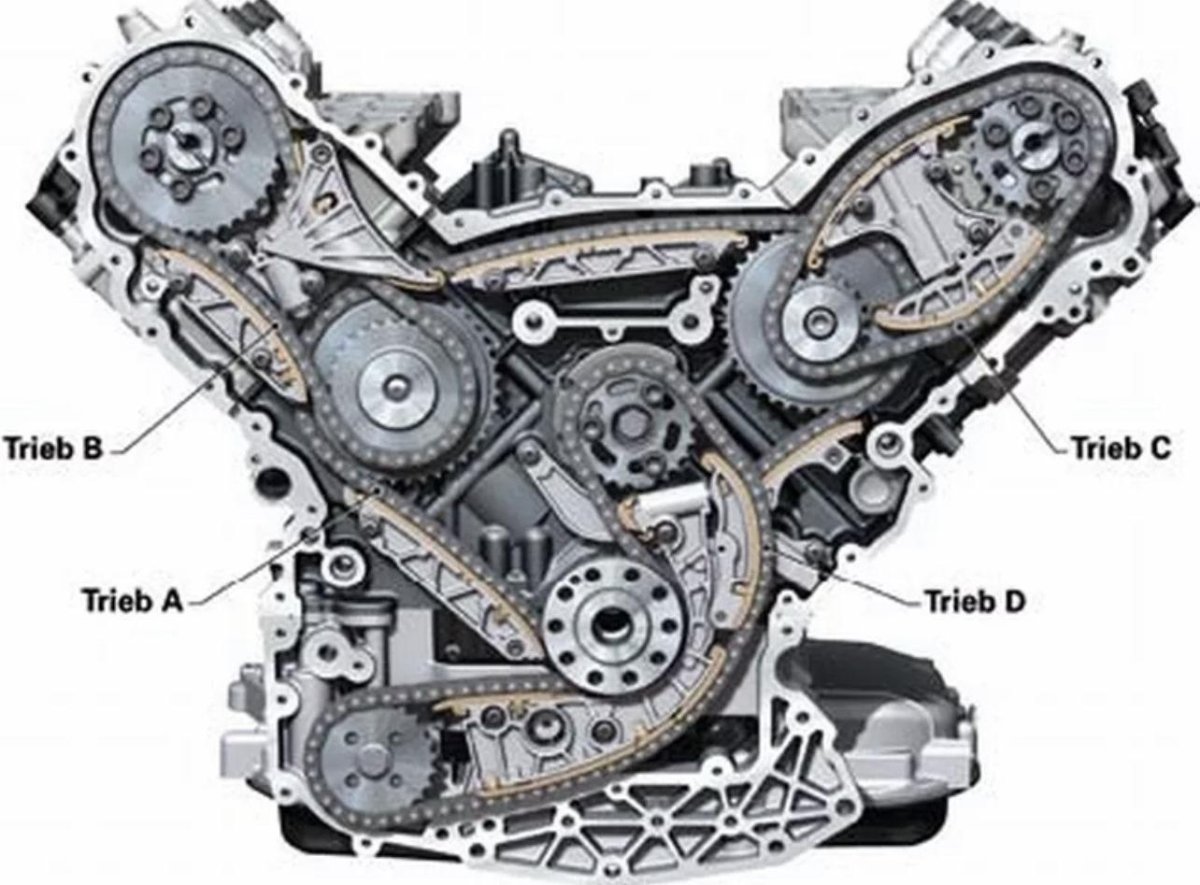 Trieb B

Trieb C

Trieb A

Trieb D