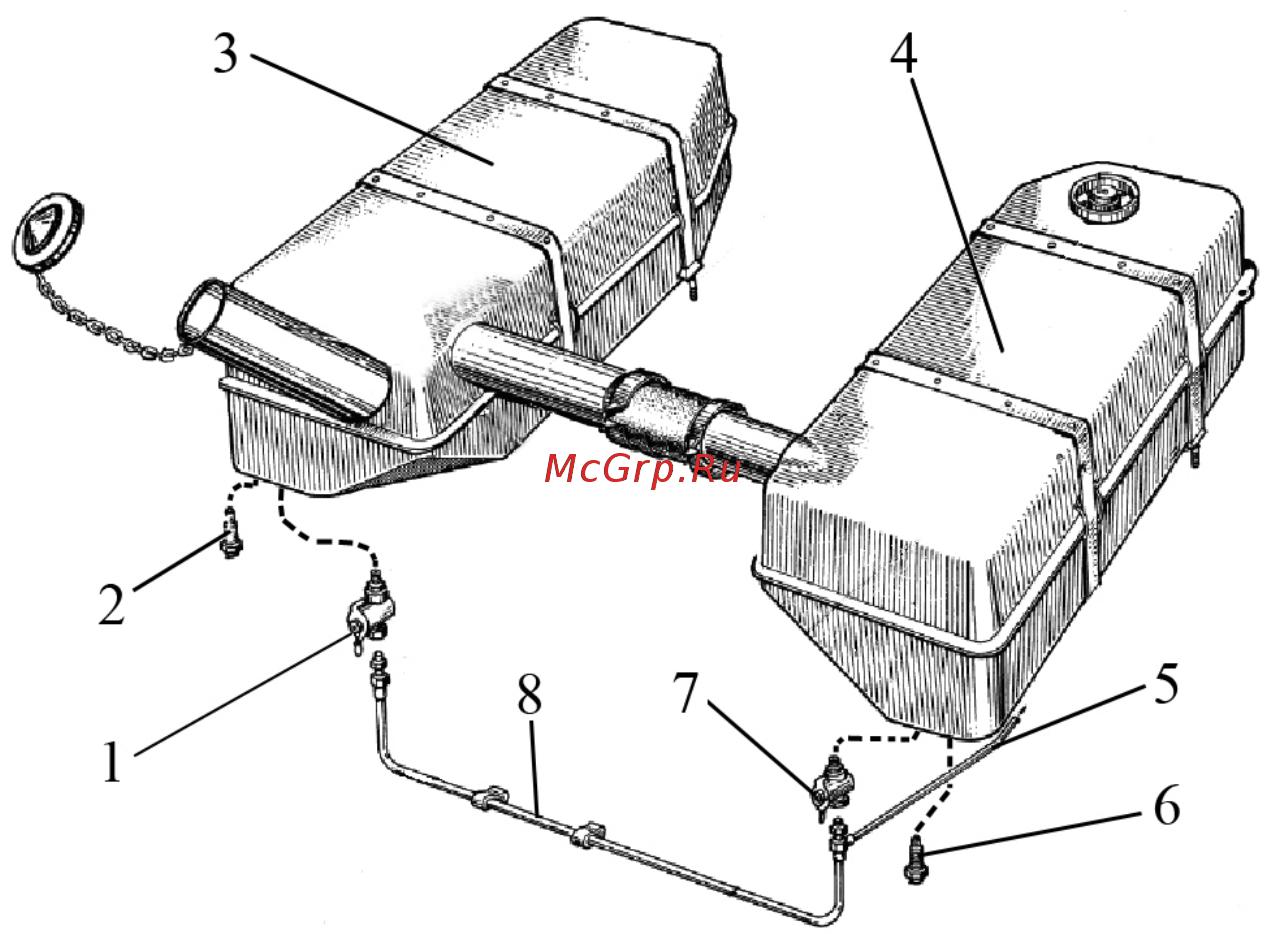 3
4
McGrp.Ru
2
1
8
7
5
6