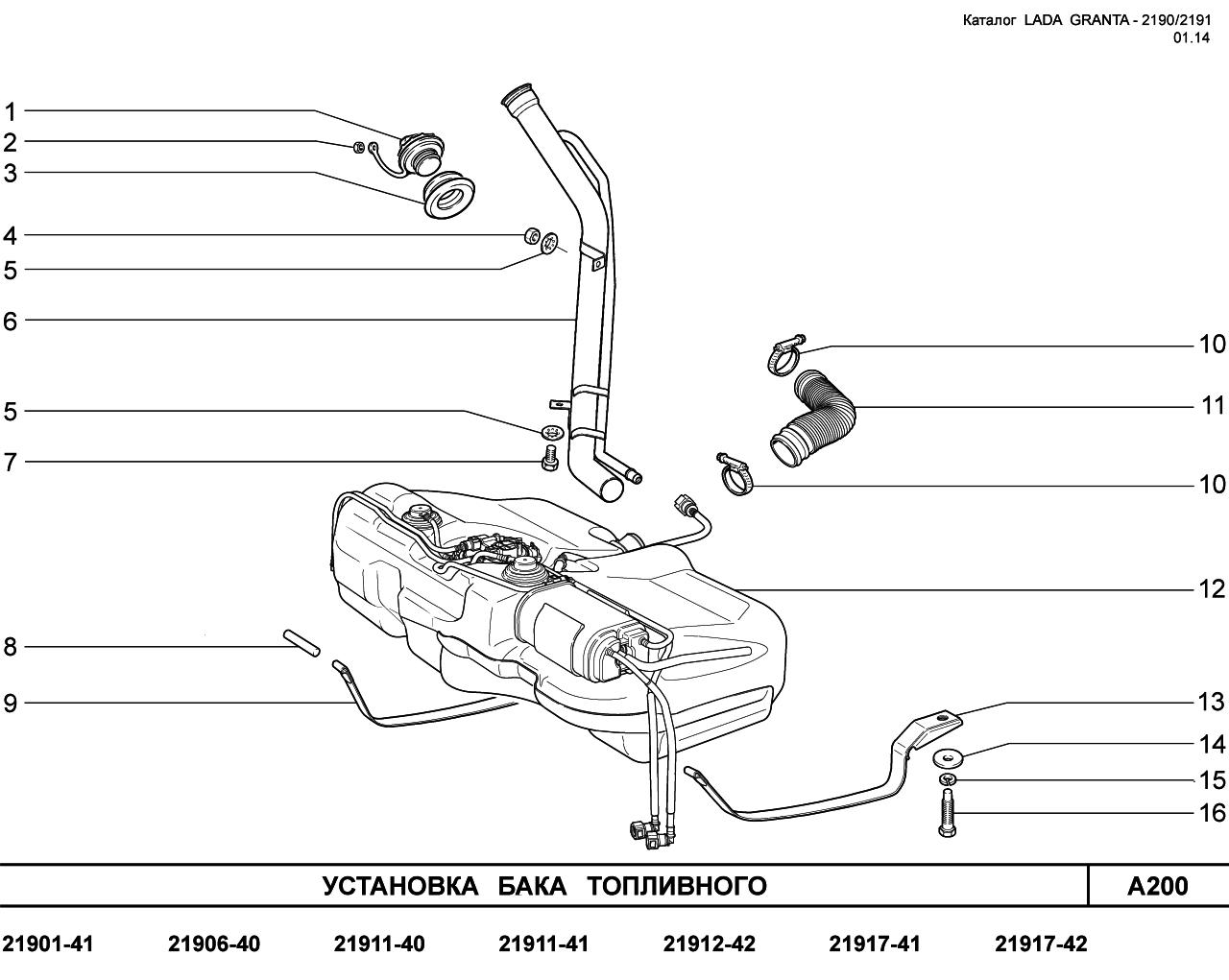 Каталог LADA GRANTA - 2190/2191
01.14

1
2
3
4
5
6
5
7
8
9
10
11
10
12
13
14
15
16

УСТАНОВКА БАКА ТОПЛИВНОГО

A200

21901-41 21906-40 21911-40 21911-41 21912-42 21917-41 21917-42