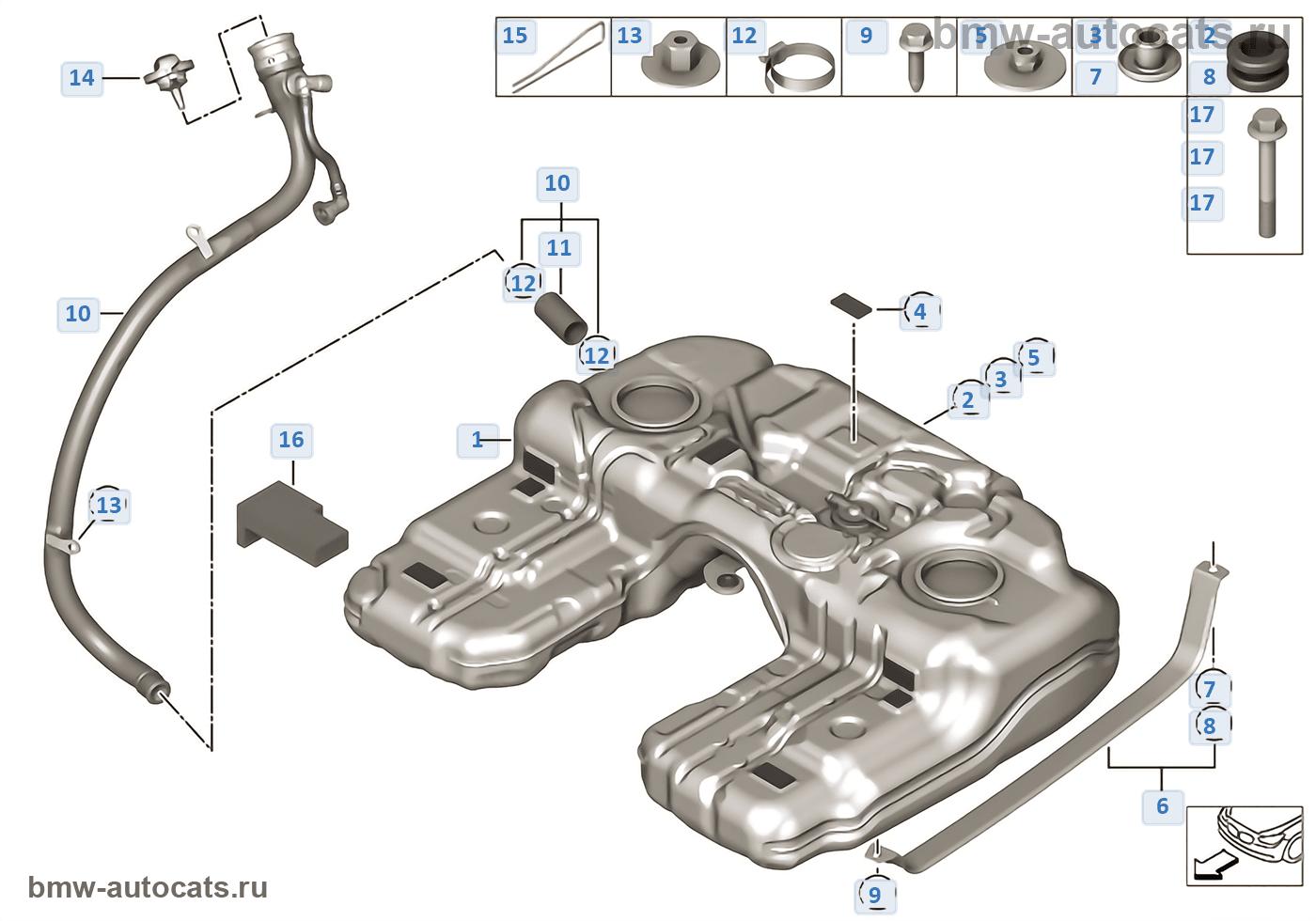 15 13 12 9 5 3 7 2 8

bmw-autocats.ru

17
17
17

14

10

10
11
12
12

4

5
3
2

1

16

13

7
8

6

9

bmw-autocats.ru