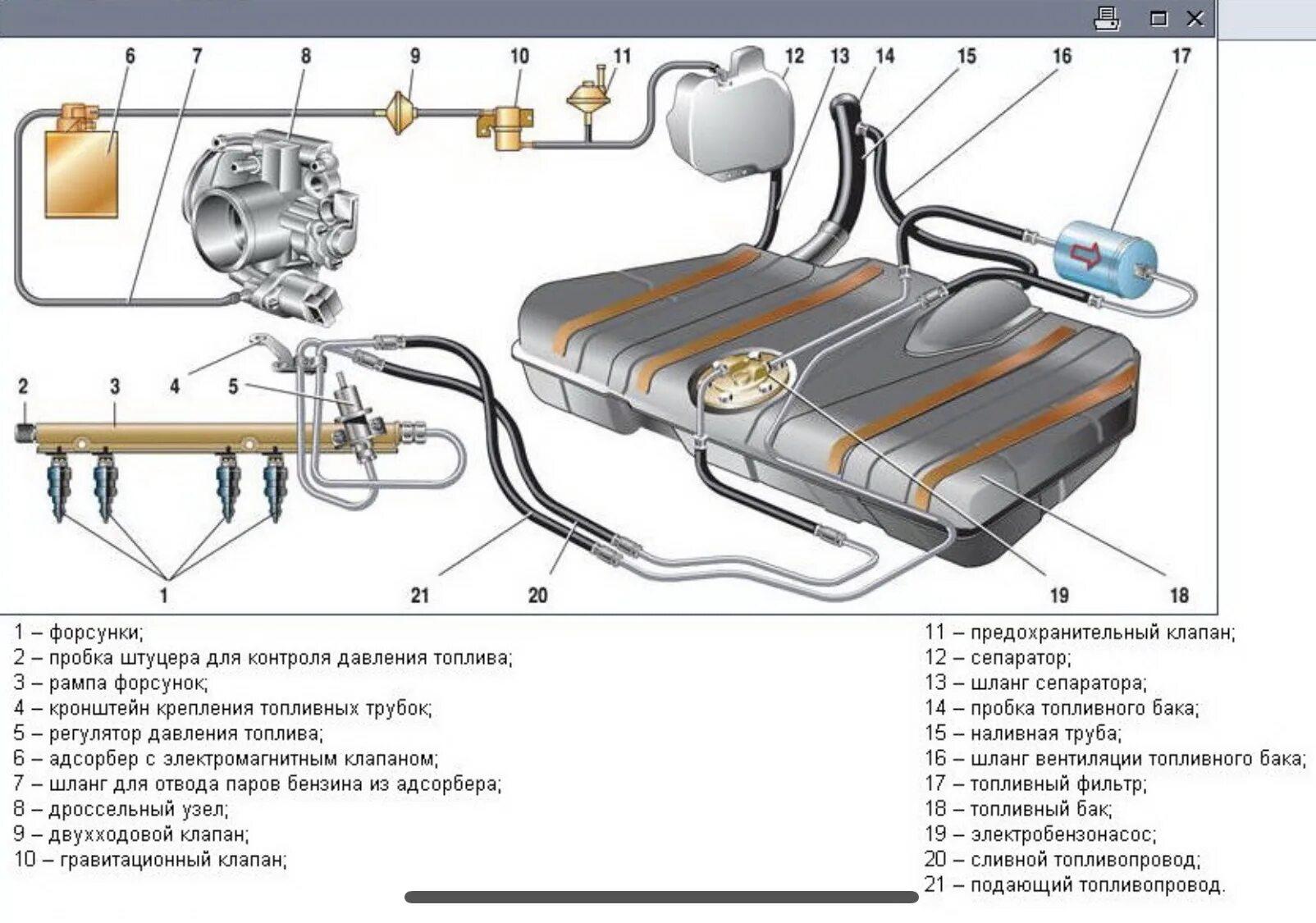 6 7 8 9 10 11 12 13 14 15 16 17

2 3 4 5

1 21 20 19 18

1 – форсунки;
2 – пробка штуцера для контроля давления топлива;
3 – рампа форсунок;
4 – кронштейн крепления топливных трубок;
5 – регулятор давления топлива;
6 – адсорбер с электромагнитным клапаном;
7 – шланг для отвода паров бензина из адсорбера;
8 – дроссельный узел;
9 – двухходовой клапан;
10 – гравитационный клапан;

11 – предохранительный клапан;
12 – сепаратор;
13 – шланг сепаратора;
14 – пробка топливного бака;
15 – наливная труба;
16 – шланг вентиляции топливного бака;
17 – топливный фильтр;
18 – топливный бак;
19 – электробензонасос;
20 – сливной топливопровод;
21 – подающий топливопровод.