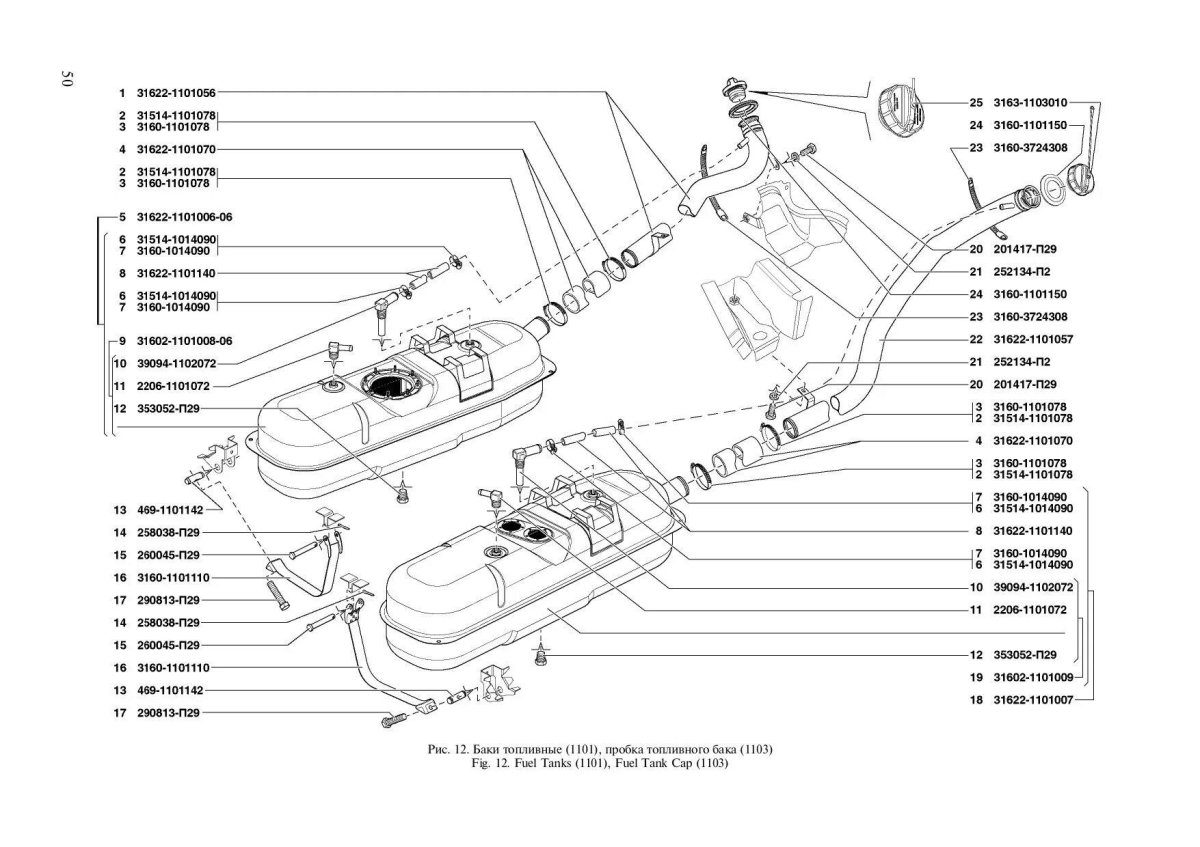 50

1 31622-1101056
2 31514-1101078
3 3160-1101078
4 31622-1101070
2 31514-1101078
3 3160-1101078
5 31622-1101006-06
6 31514-1014090
7 3160-1014090
8 31622-1101140
6 31514-1014090
7 3160-1014090
9 31602-1101008-06
10 39094-1102072
11 2206-1101072
12 353052-П29
13 469-1101142
14 258038-П29
15 260045-П29
16 3160-1101110
17 290813-П29
14 258038-П29
15 260045-П29
16 3160-1101110
13 469-1101142
17 290813-П29

25 3163-1103010
24 3160-1101150
23 3160-3724308
20 201417-П29
21 252134-П2
24 3160-1101150
23 3160-3724308
22 31622-1101057
21 252134-П2
20 201417-П29
3 3160-1101078
2 31514-1101078
4 31622-1101070
3 3160-1101078
2 31514-1101078
7 3160-1014090
6 31514-1014090
8 31622-1101140
7 3160-1014090
6 31514-1014090
10 39094-1102072
11 2206-1101072
12 353052-П29
19 31602-1101009
18 31622-1101007

Рис. 12. Баки топливные (1101), пробка топливного бака (1103)
Fig. 12. Fuel Tanks (1101), Fuel Tank Cap (1103)