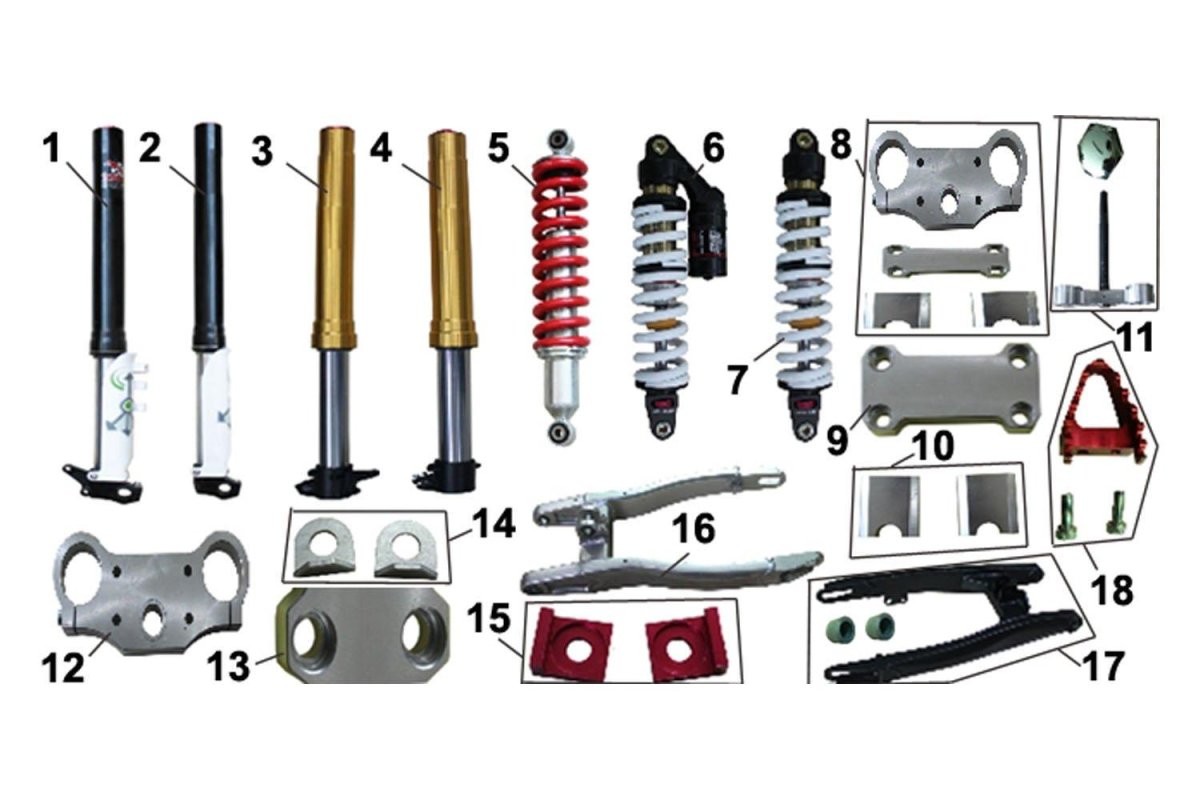 1
2
3
4
5
6
7
8
9
10
11
12
13
14
15
16
17
18