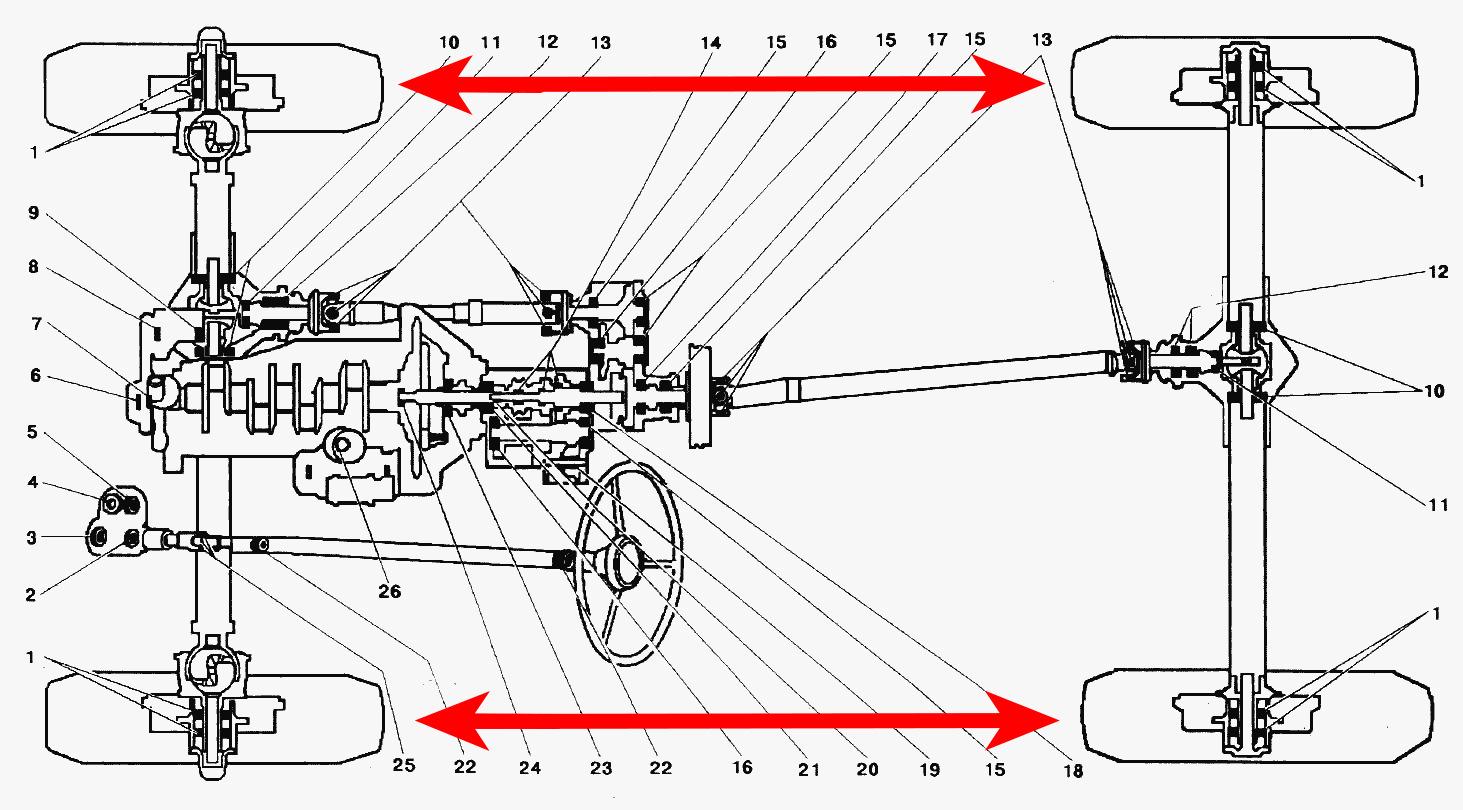 10 11 12 13 14 15 16 15 17 15 13

1

1

9

8

7

6

5

4

3

2

12

10

11

26

1

1

25 22 24 23 22 16 21 20 19 15 18