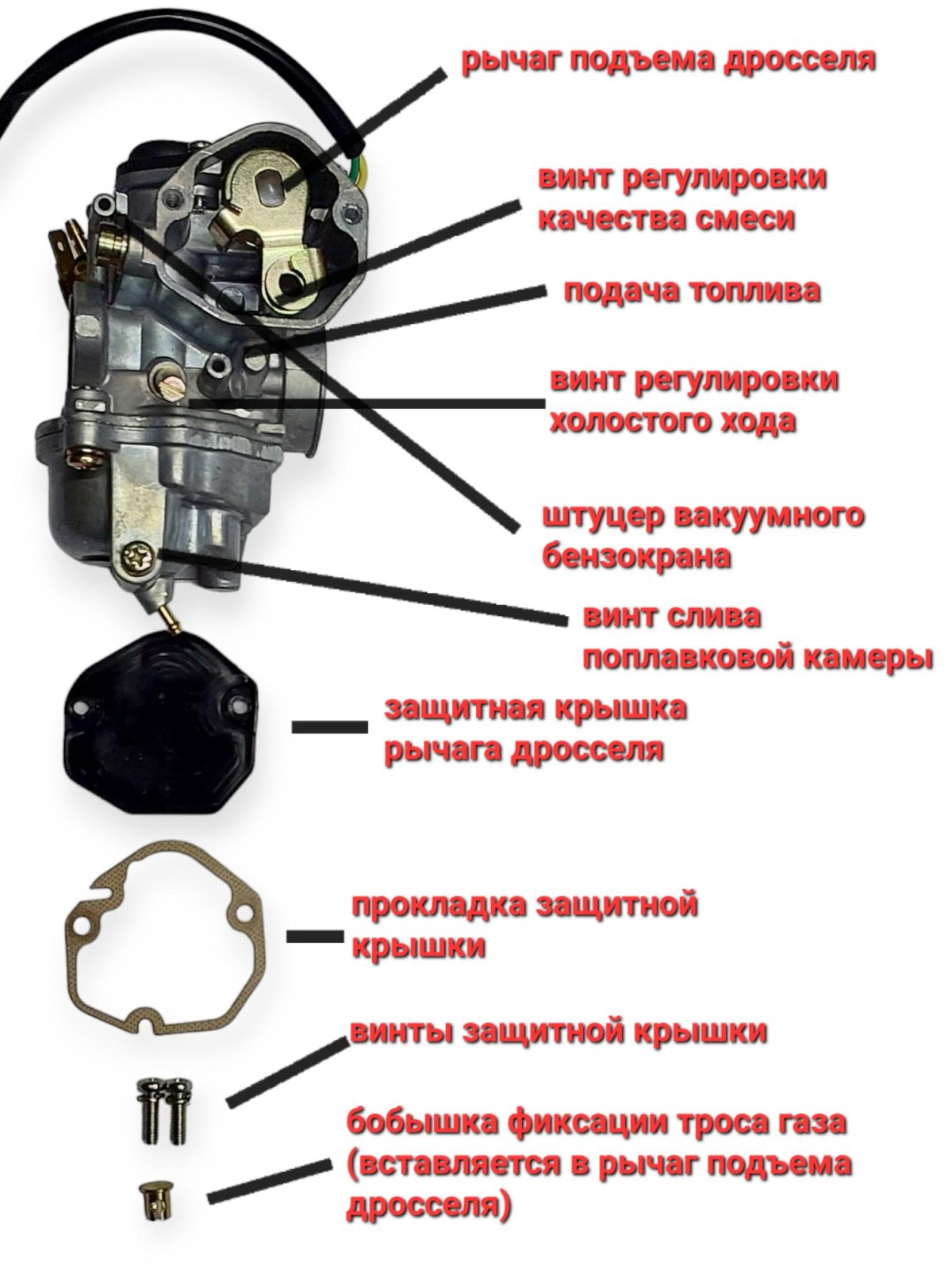 рычаг подъема дросселя

винт регулировки качества смеси

подача топлива

винт регулировки холостого хода

штуцер вакуумного бензокрана

винт слива поплавковой камеры

защитная крышка рычага дросселя

прокладка защитной крышки

винты защитной крышки

бобышка фиксации троса газа (вставляется в рычаг подъема дросселя)