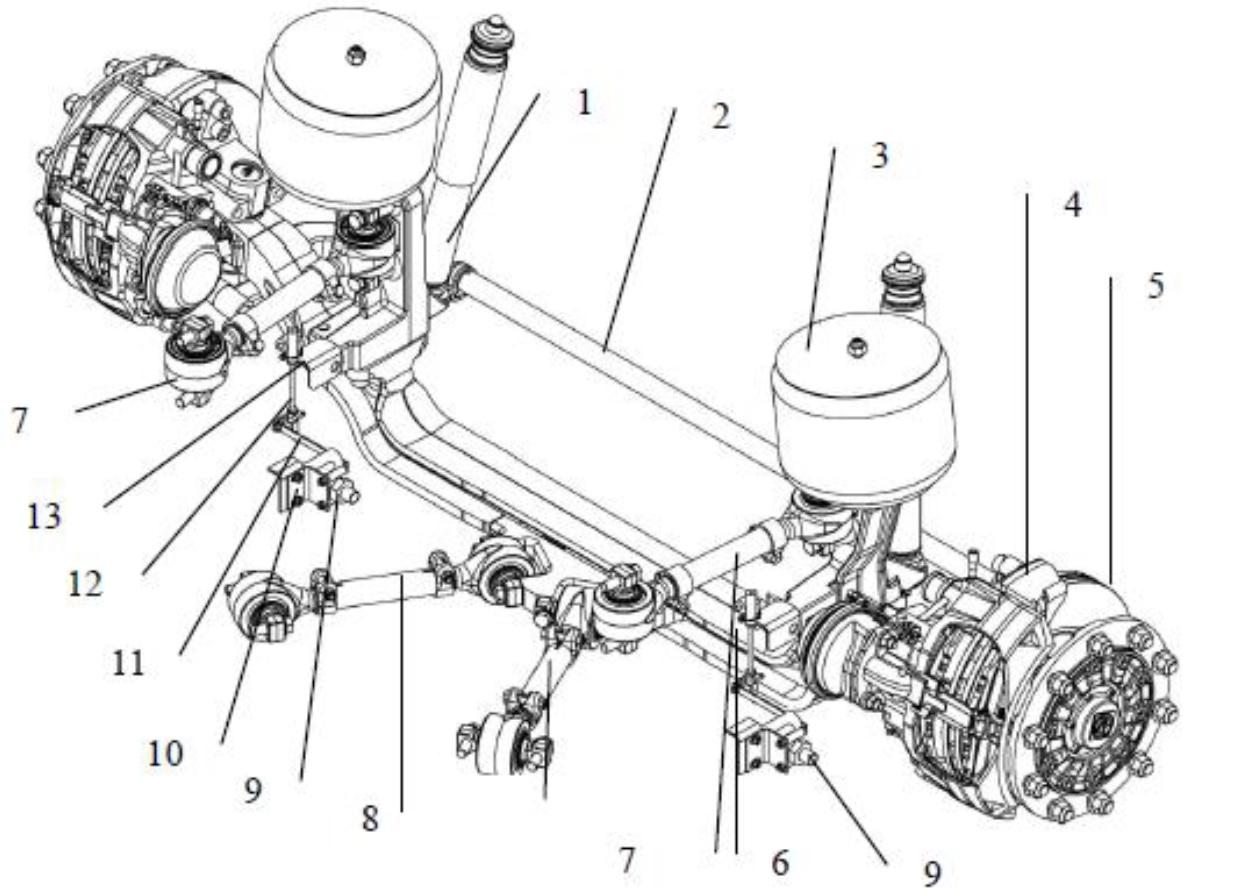 1
2
3
4
5
7
13
12
11
10
9
8
7
6
9