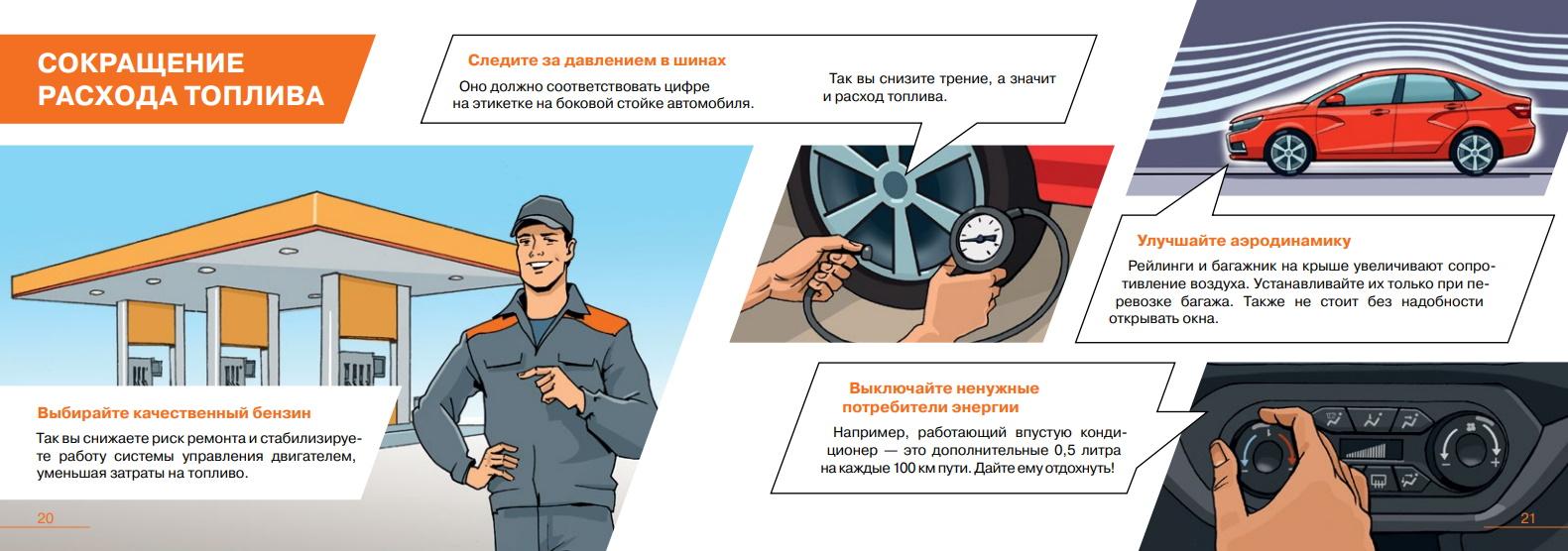 СОКРАЩЕНИЕ РАСХОДА ТОПЛИВА

Следите за давлением в шинах

Оно должно соответствовать цифре на этикетке на боковой стойке автомобиля.

Так вы снизите трение, а значит и расход топлива.

Улучшайте аэродинамику

Рейлинги и багажник на крыше увеличивают сопротивление воздуха. Устанавливайте их только при перевозке багажа. Также не стоит без надобности открывать окна.

Выбирайте качественный бензин

Так вы снижаете риск ремонта и стабилизируете работу системы управления двигателем, уменьшая затраты на топливо.

Выключайте ненужные потребители энергии

Например, работающий впустую кондиционер — это дополнительные 0,5 литра на каждые 100 км пути. Дайте ему отдохнуть!

20

21