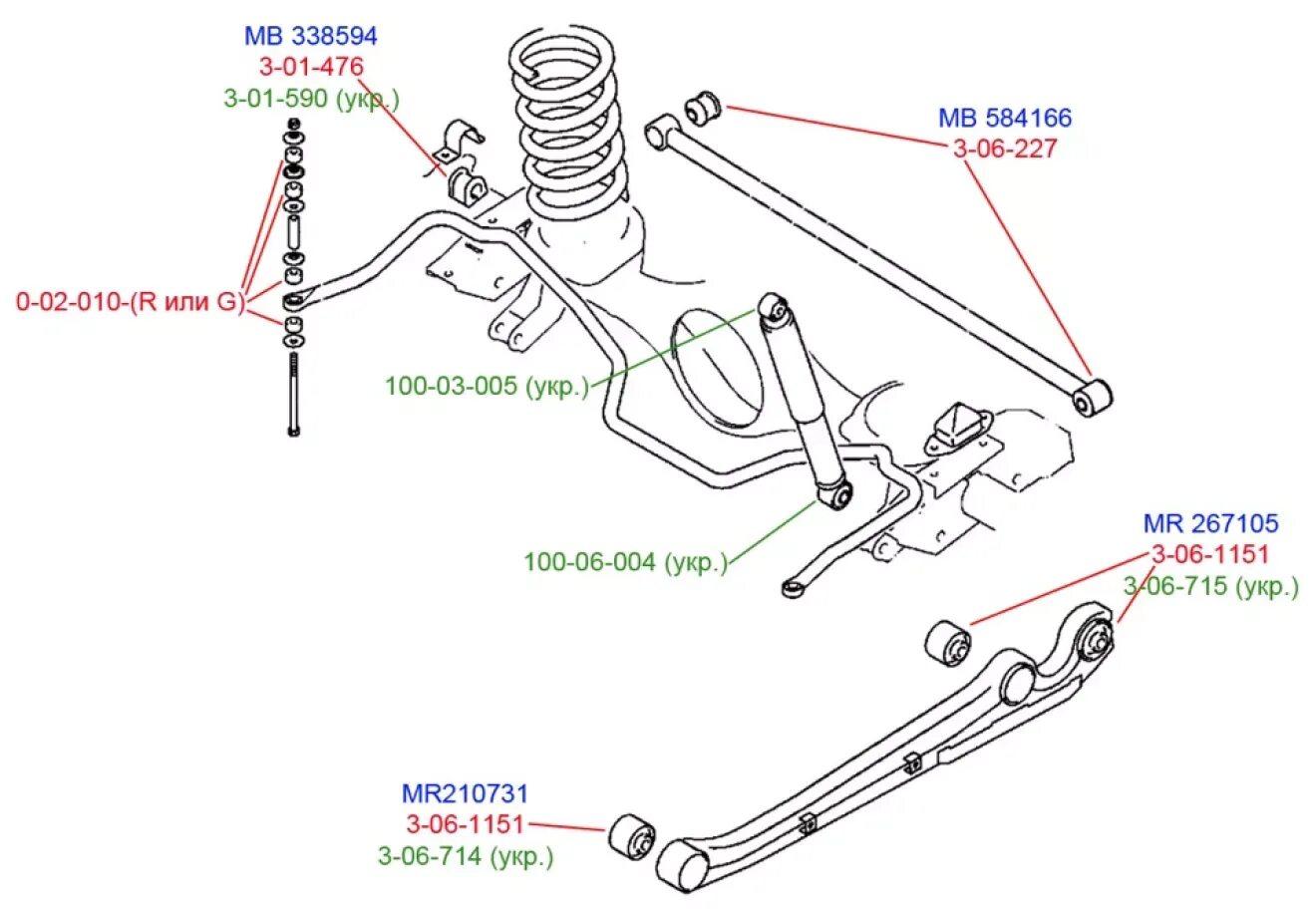 MB 338594
3-01-476
3-01-590 (укр.)

MB 584166
3-06-227

0-02-010-(R или G)

100-03-005 (укр.)

100-06-004 (укр.)

MR 267105
3-06-1151
3-06-715 (укр.)

MR210731
3-06-1151
3-06-714 (укр.)