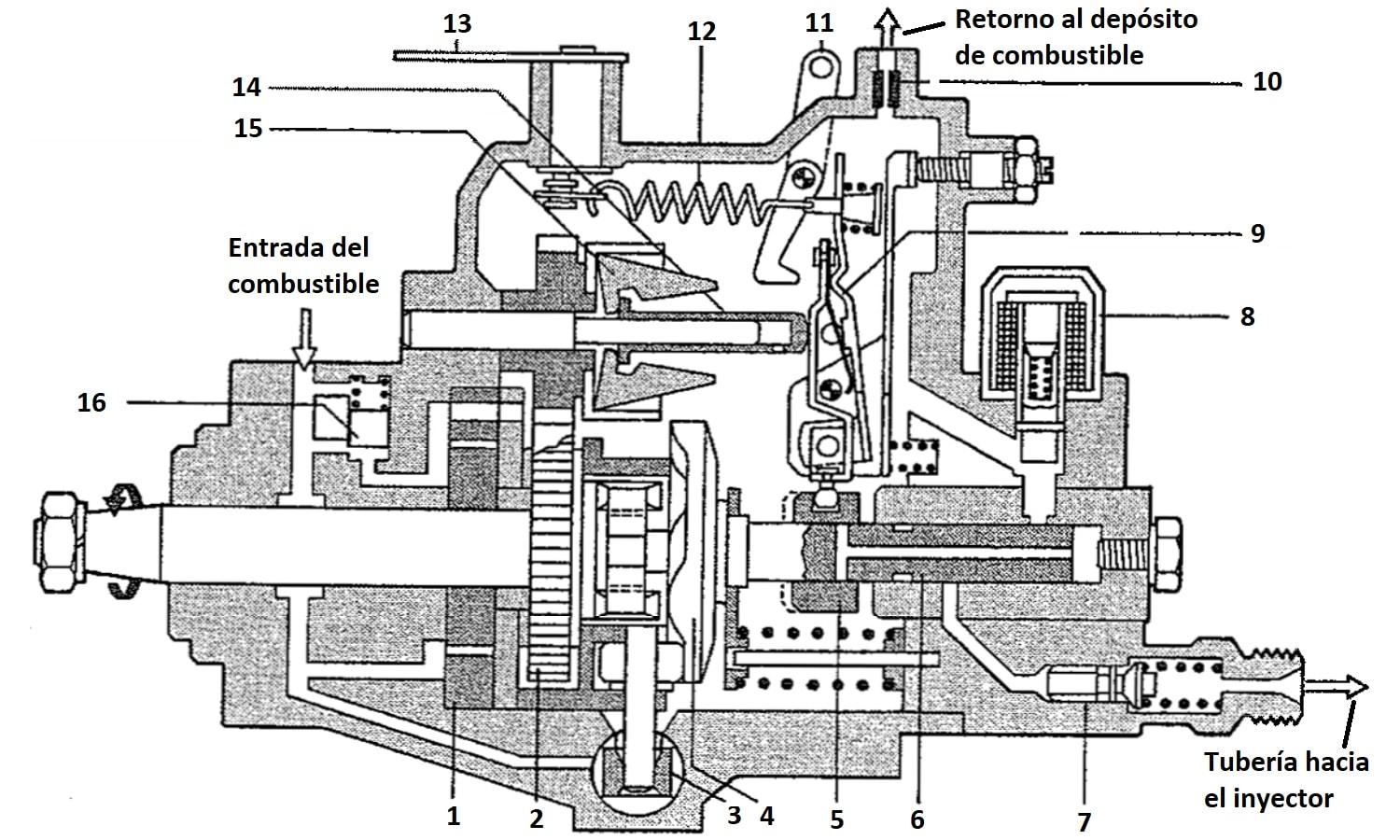 13
12
11
Retorno al depósito de combustible
10
14
15
9
Entrada del combustible
8
16
1
2
3
4
5
6
7
Tubería hacia el inyector