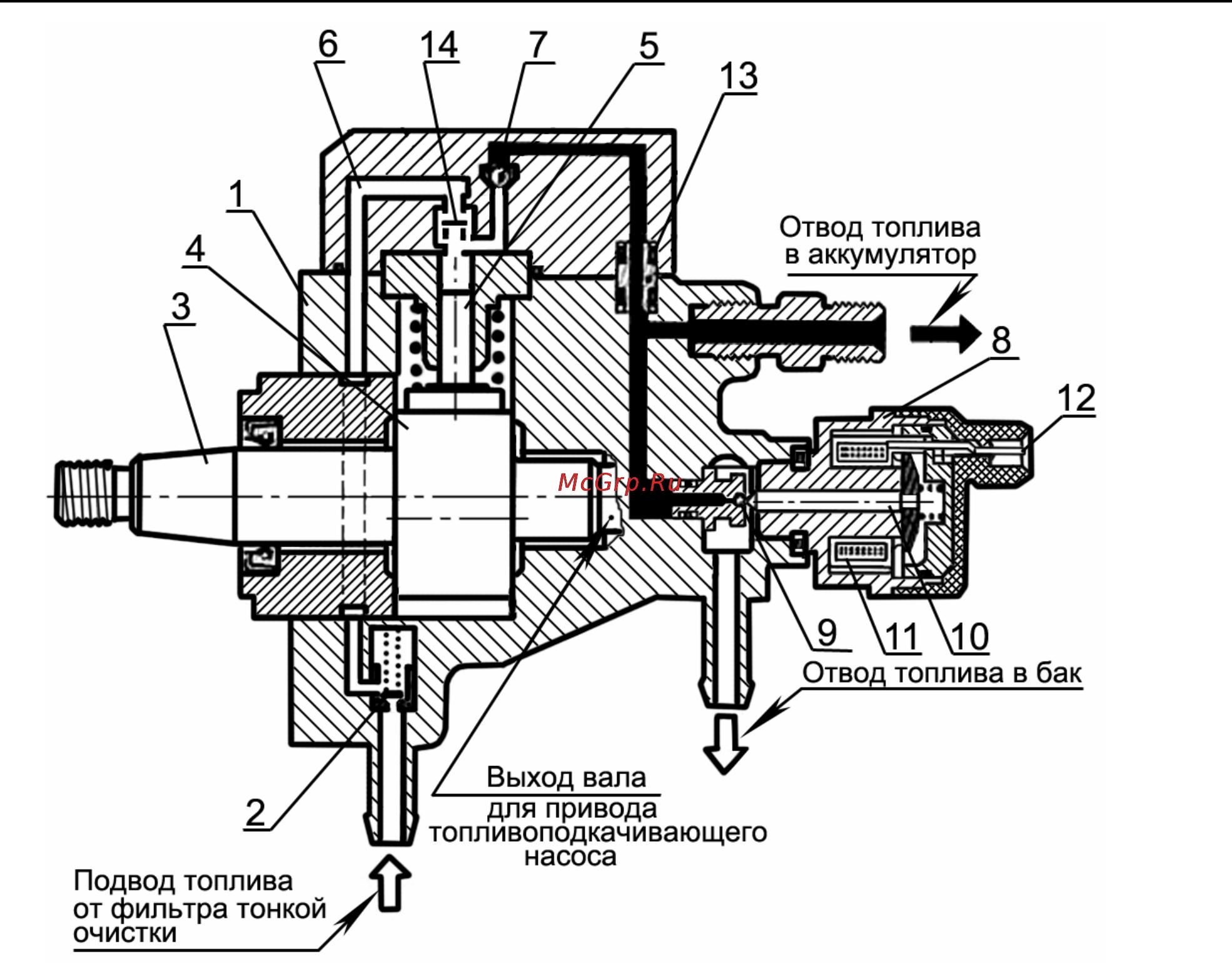 6
14
7
5
13
1
4
3
Отвод топлива в аккумулятор
8
12
McGrp.Ru
9
11
10
Отвод топлива в бак
2
Выход вала для привода топливоподкачивающего насоса
Подвод топлива от фильтра тонкой очистки