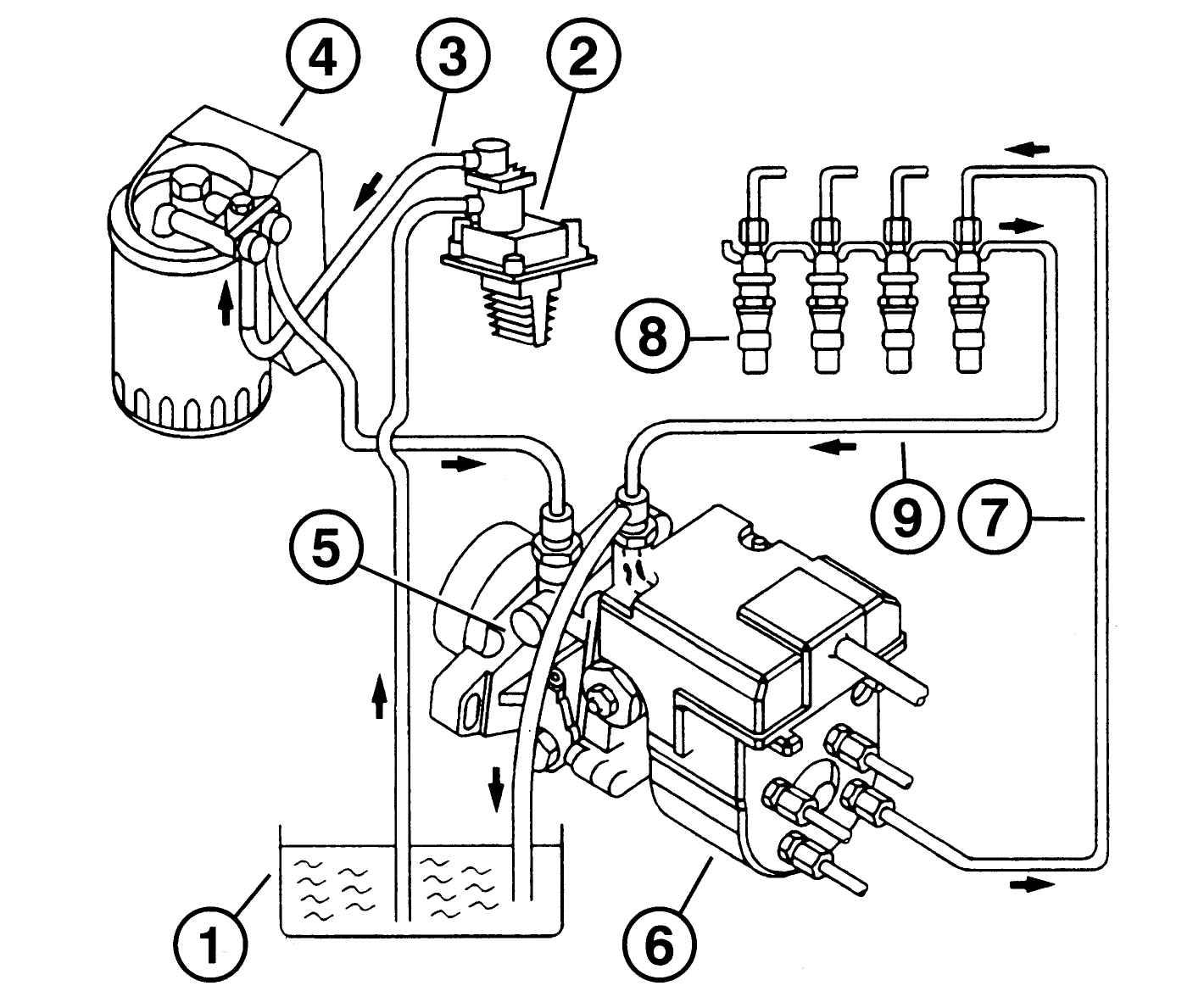 4
3
2
8
9
7
5
1
6