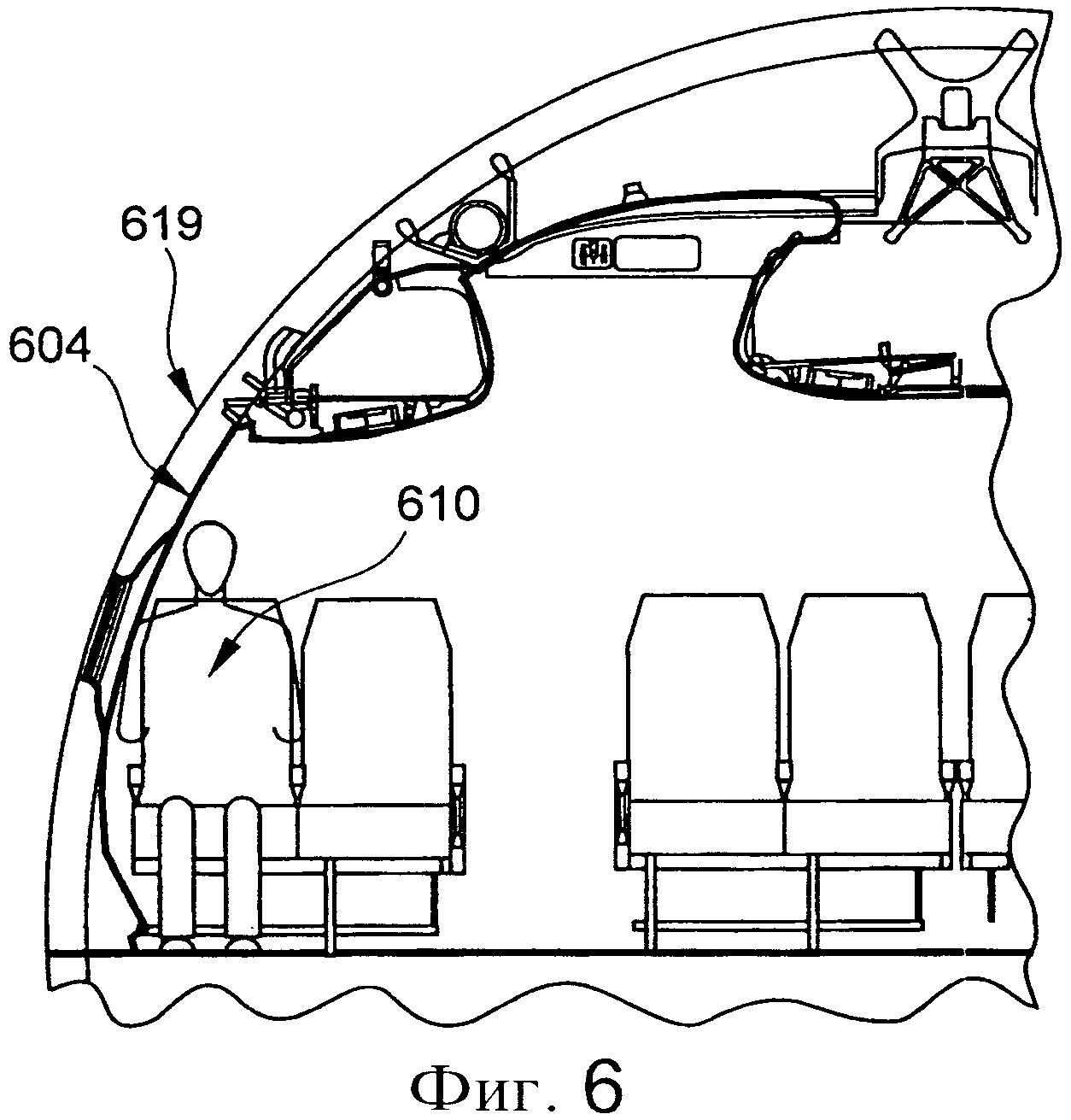 619

604

610

Фиг. 6