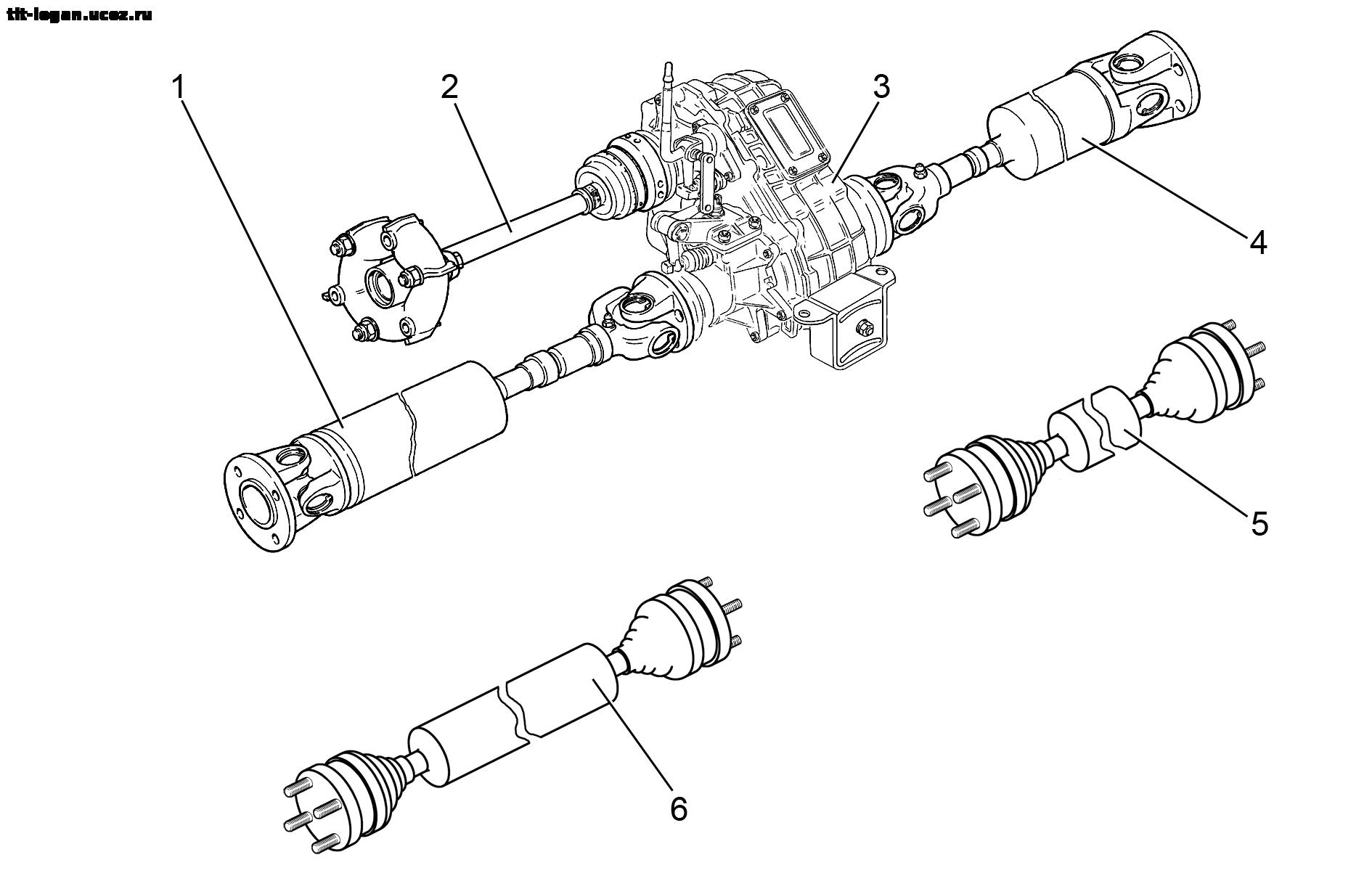 tlt-logan.ucoz.ru

1
2
3
4
5
6