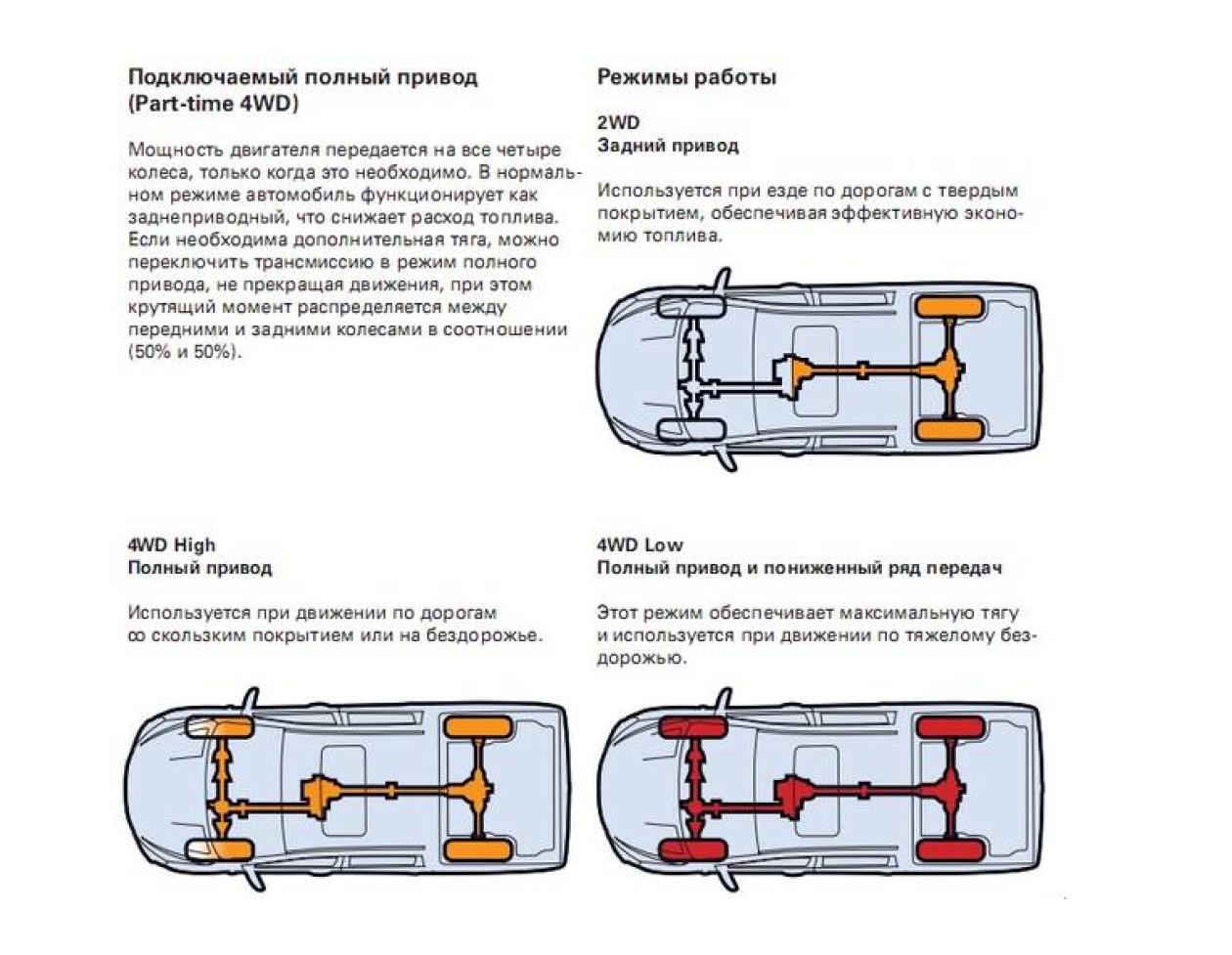 Подключаемый полный привод (Part-time 4WD)

Мощность двигателя передается на все четыре колеса, только когда это необходимо. В нормальном режиме автомобиль функционирует как заднеприводный, что снижает расход топлива. Если необходима дополнительная тяга, можно переключить трансмиссию в режим полного привода, не прекращая движения, при этом крутящий момент распределяется между передними и задними колесами в соотношении (50% и 50%).

Режимы работы

2WD
Задний привод

Используется при езде по дорогам с твердым покрытием, обеспечивая эффективную экономию топлива.

4WD High
Полный привод

Используется при движении по дорогам со скользким покрытием или на бездорожье.

4WD Low
Полный привод и пониженный ряд передач

Этот режим обеспечивает максимальную тягу и используется при движении по тяжелому бездорожью.