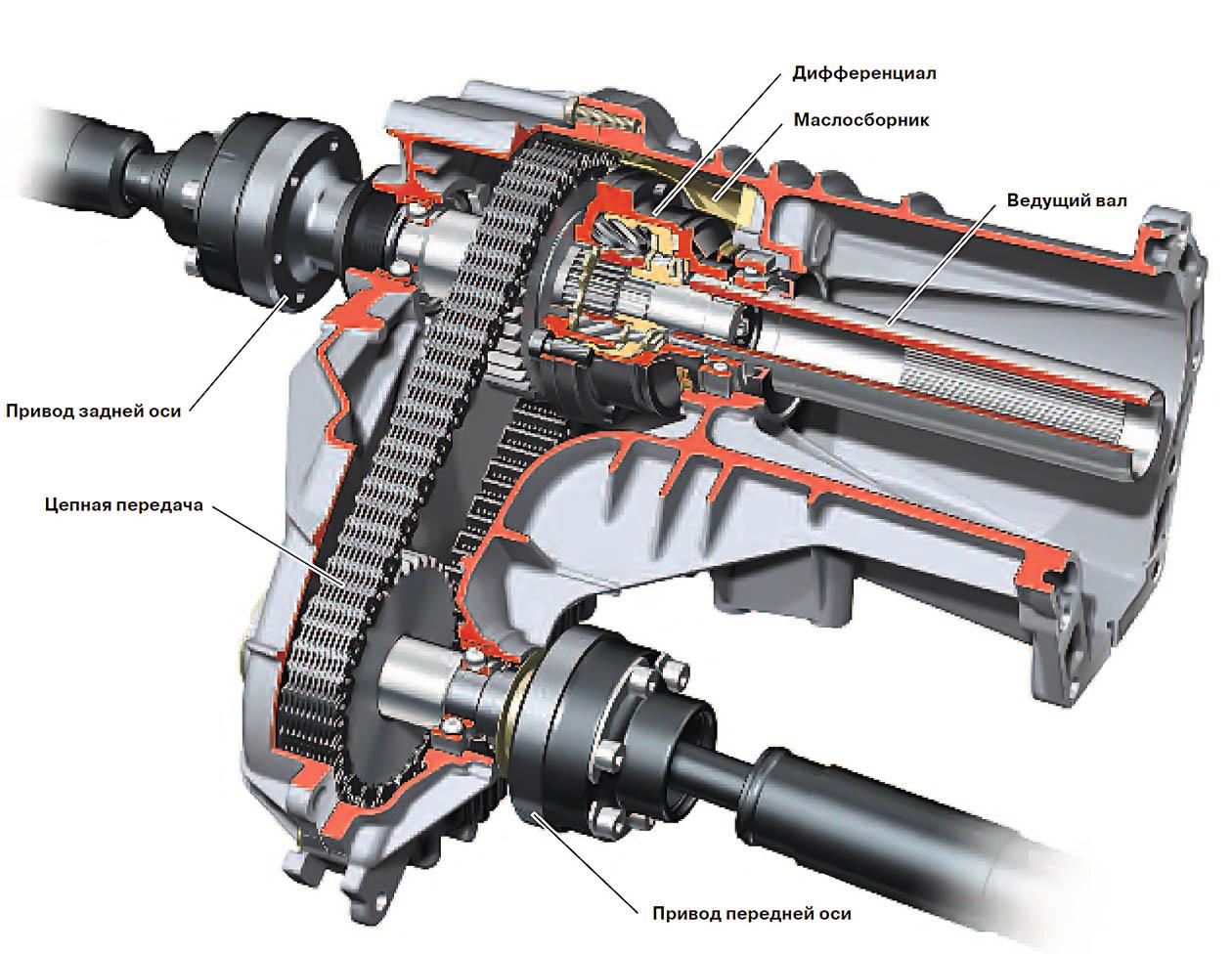 Дифференциал

Маслосборник

Ведущий вал

Привод задней оси

Цепная передача

Привод передней оси