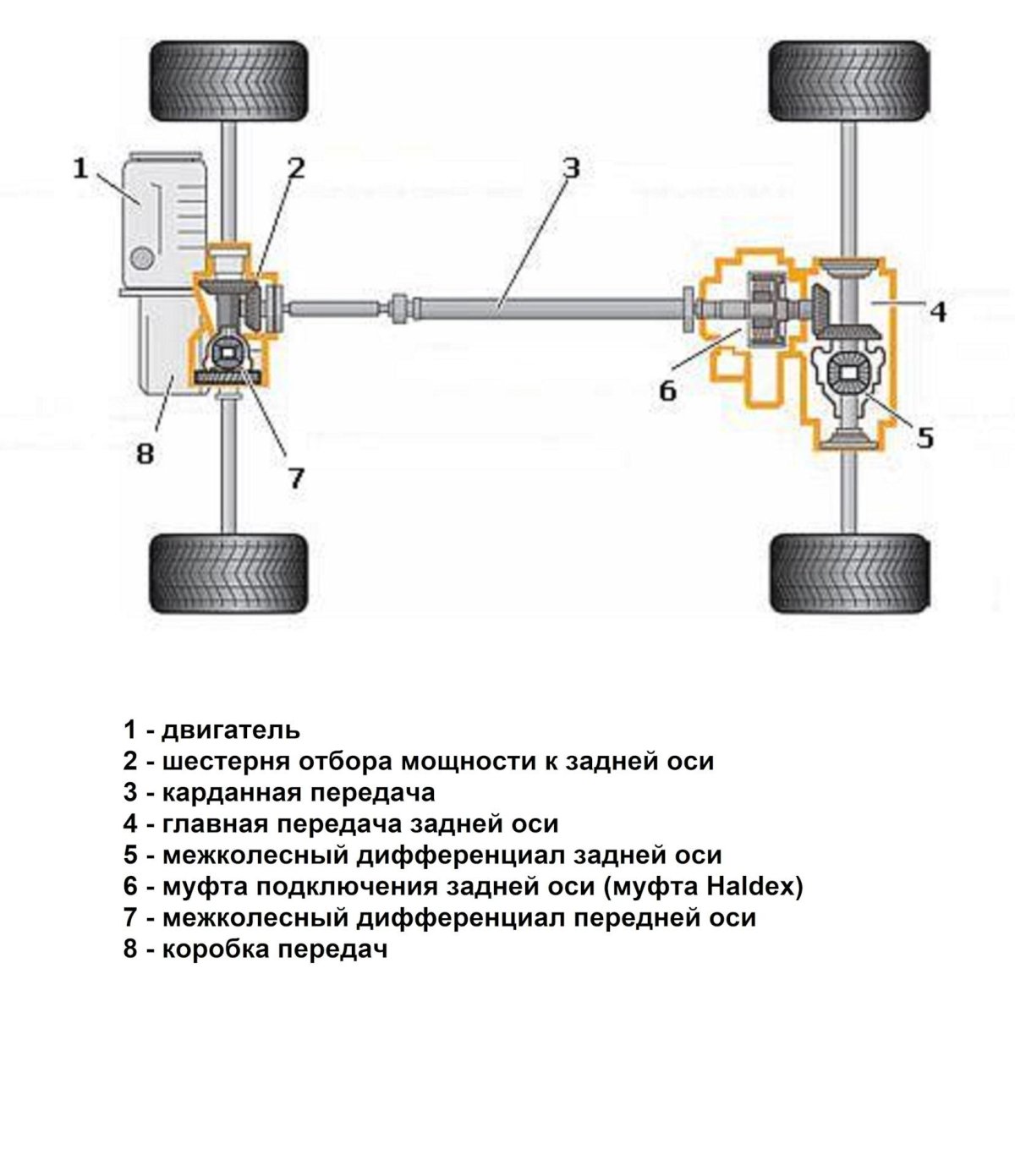 1
2
3
4
6
5
8
7

1 - двигатель
2 - шестерня отбора мощности к задней оси
3 - карданная передача
4 - главная передача задней оси
5 - межколесный дифференциал задней оси
6 - муфта подключения задней оси (муфта Haldex)
7 - межколесный дифференциал передней оси
8 - коробка передач