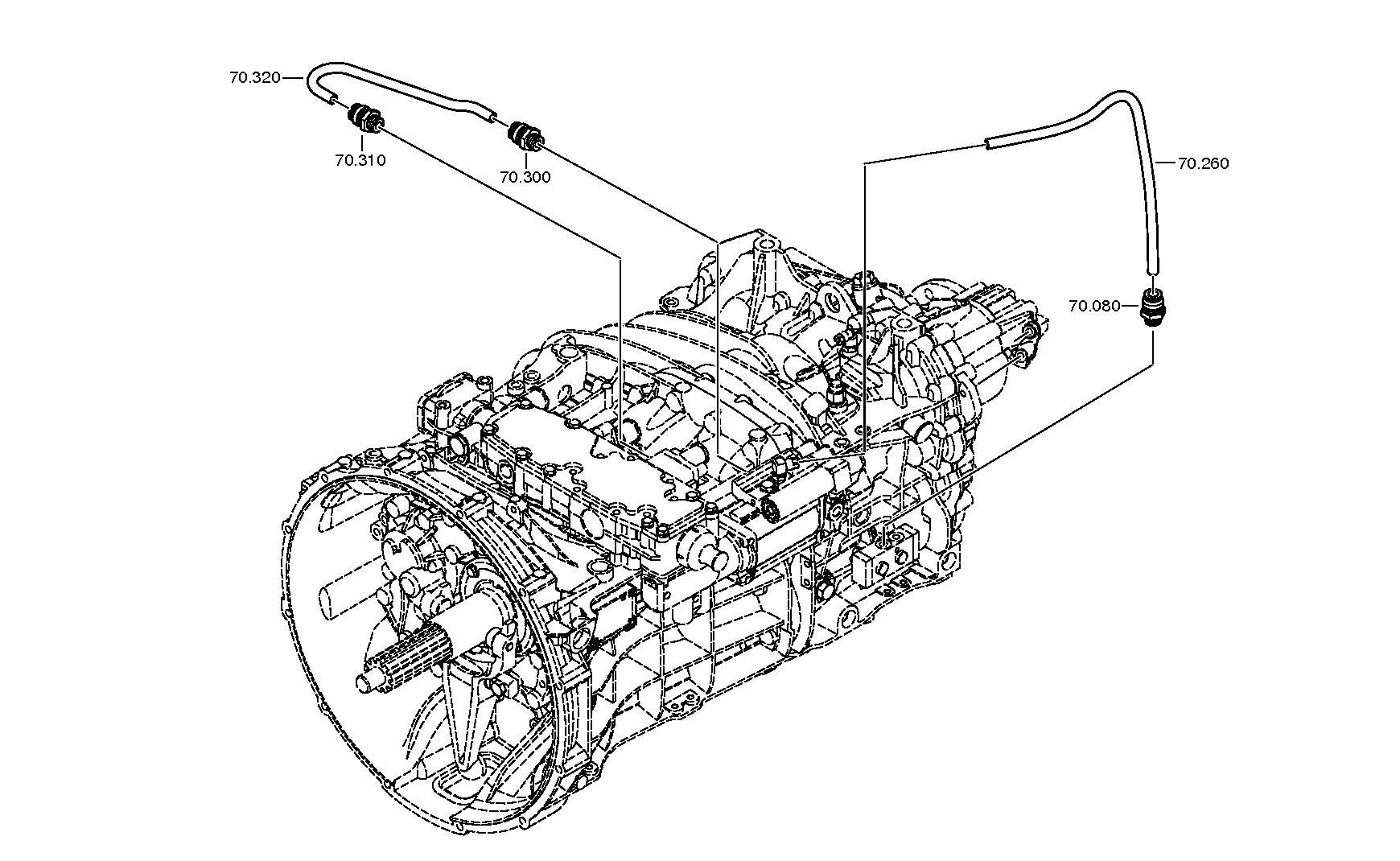 70.320
70.310
70.300
70.260
70.080