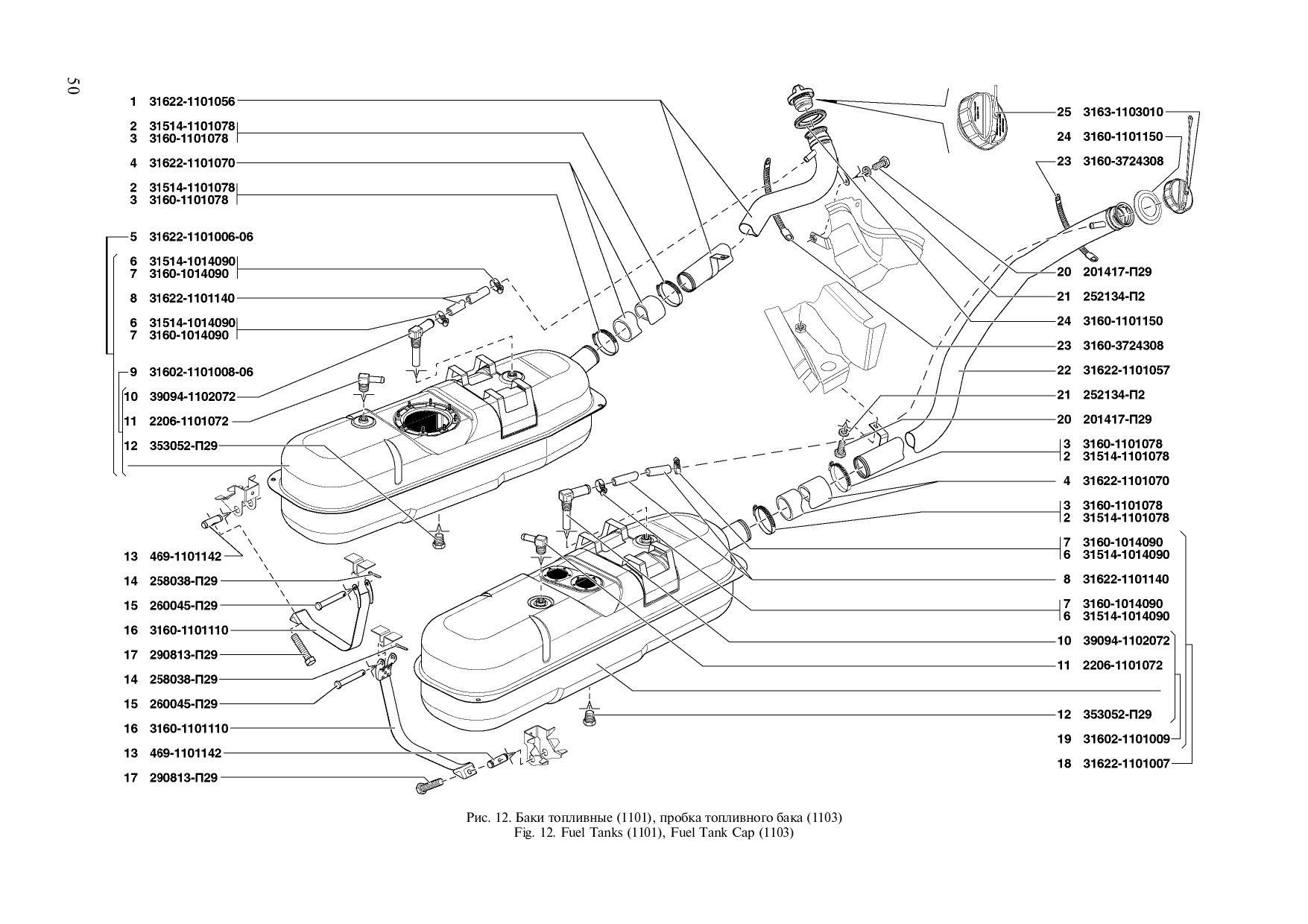 50

1 31622-1101056
2 31514-1101078
3 3160-1101078
4 31622-1101070
2 31514-1101078
3 3160-1101078
5 31622-1101006-06
6 31514-1014090
7 3160-1014090
8 31622-1101140
6 31514-1014090
7 3160-1014090
9 31602-1101008-06
10 39094-1102072
11 2206-1101072
12 353052-П29
13 469-1101142
14 258038-П29
15 260045-П29
16 3160-1101110
17 290813-П29
14 258038-П29
15 260045-П29
16 3160-1101110
13 469-1101142
17 290813-П29

25 3163-1103010
24 3160-1101150
23 3160-3724308
20 201417-П29
21 252134-П2
24 3160-1101150
23 3160-3724308
22 31622-1101057
21 252134-П2
20 201417-П29
3 3160-1101078
2 31514-1101078
4 31622-1101070
3 3160-1101078
2 31514-1101078
7 3160-1014090
6 31514-1014090
8 31622-1101140
7 3160-1014090
6 31514-1014090
10 39094-1102072
11 2206-1101072
12 353052-П29
19 31602-1101009
18 31622-1101007

Рис. 12. Баки топливные (1101), пробка топливного бака (1103)
Fig. 12. Fuel Tanks (1101), Fuel Tank Cap (1103)