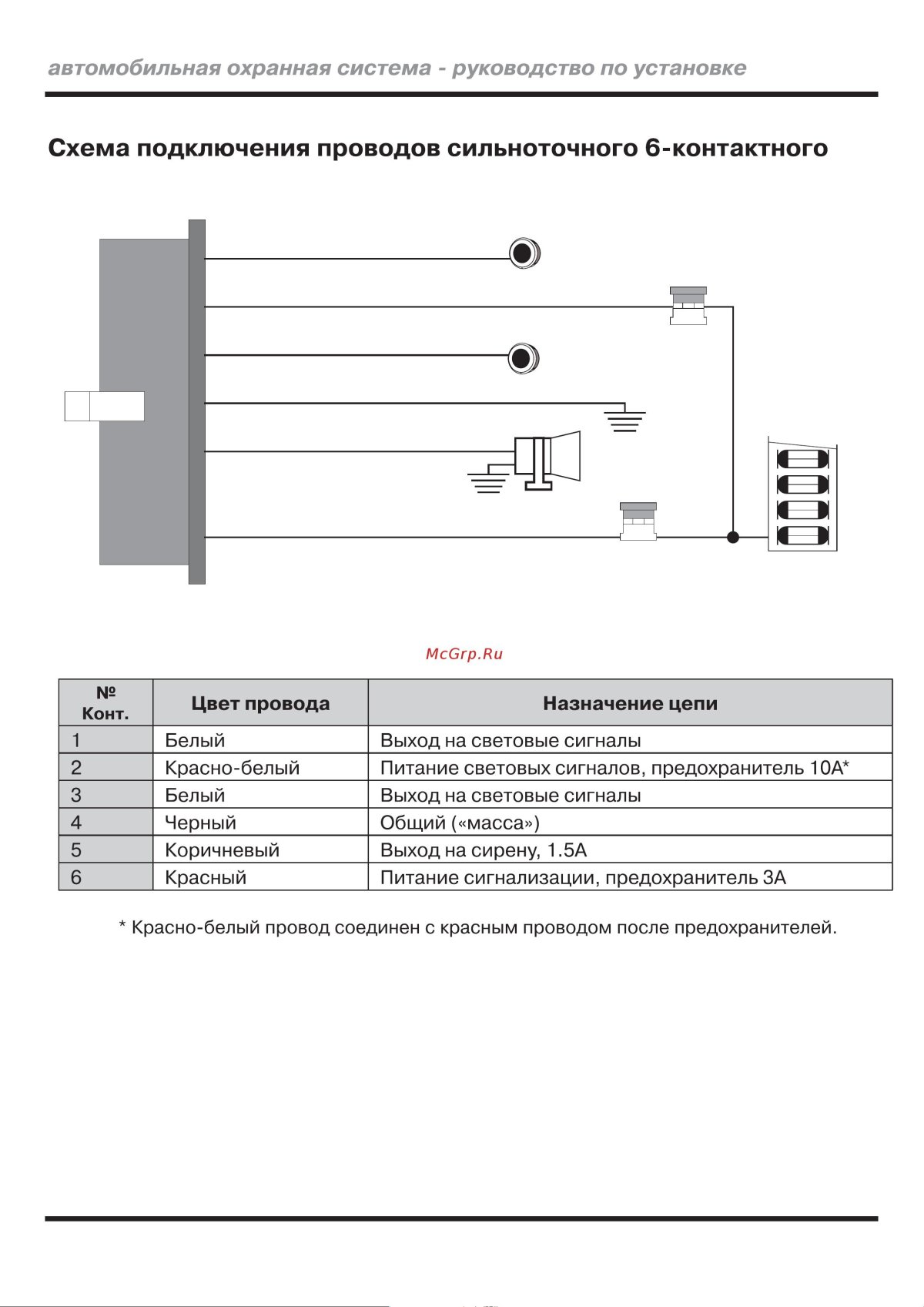 автомобильная охранная система - руководство по установке

Схема подключения проводов сильноточного 6-контактного

McGrp.Ru

| № Конт. | Цвет провода | Назначение цепи |
|---|---|---|
| 1 | Белый | Выход на световые сигналы |
| 2 | Красно-белый | Питание световых сигналов, предохранитель 10А* |
| 3 | Белый | Выход на световые сигналы |
| 4 | Черный | Общий («масса») |
| 5 | Коричневый | Выход на сирену, 1.5А |
| 6 | Красный | Питание сигнализации, предохранитель 3А |

* Красно-белый провод соединен с красным проводом после предохранителей.