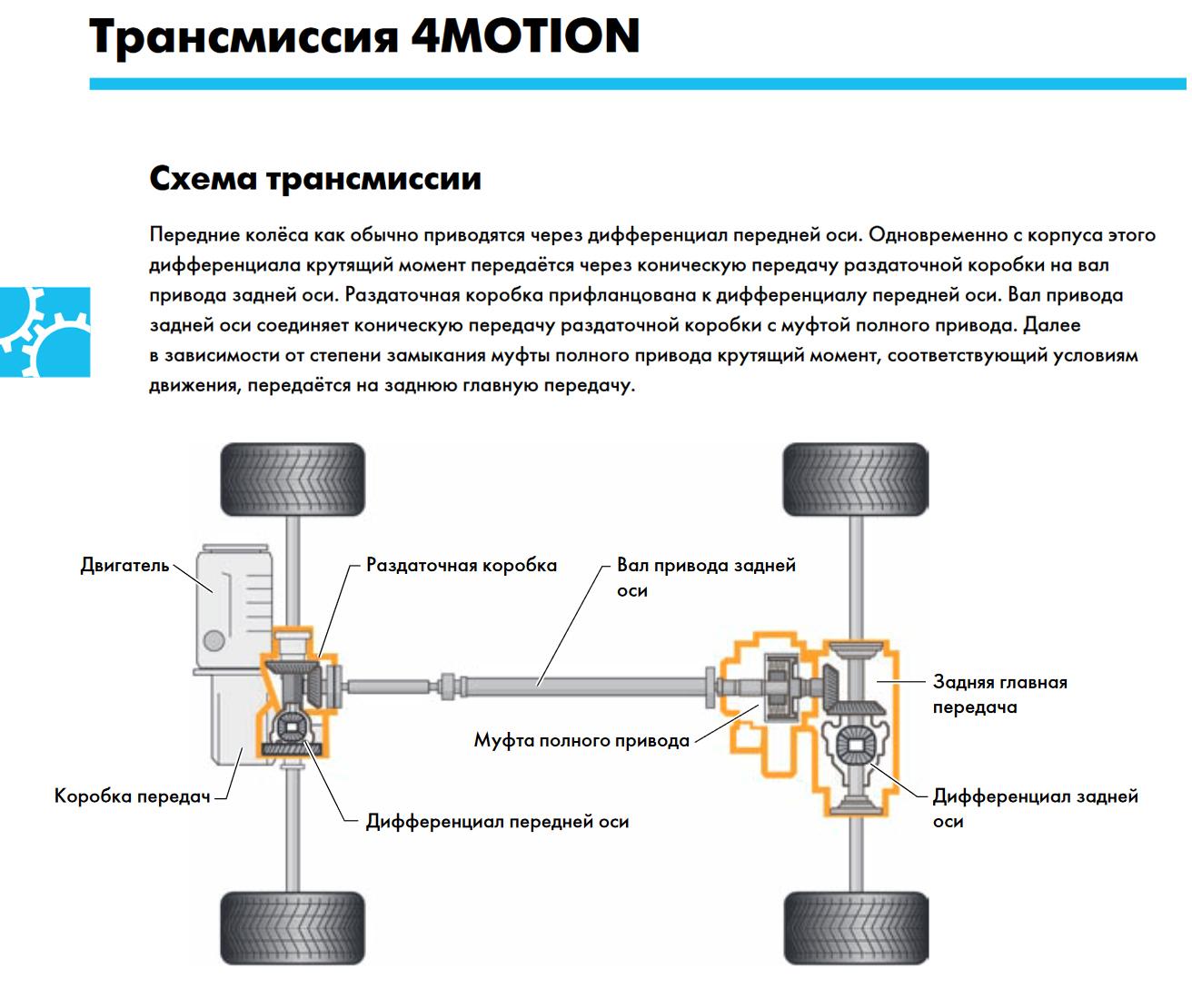 Трансмиссия 4MOTION

Схема трансмиссии

Передние колёса как обычно приводятся через дифференциал передней оси. Одновременно с корпуса этого дифференциала крутящий момент передаётся через коническую передачу раздаточной коробки на вал привода задней оси. Раздаточная коробка прифланцована к дифференциалу передней оси. Вал привода задней оси соединяет коническую передачу раздаточной коробки с муфтой полного привода. Далее в зависимости от степени замыкания муфты полного привода крутящий момент, соответствующий условиям движения, передаётся на заднюю главную передачу.

Двигатель

Раздаточная коробка

Вал привода задней оси

Задняя главная передача

Муфта полного привода

Коробка передач

Дифференциал передней оси

Дифференциал задней оси