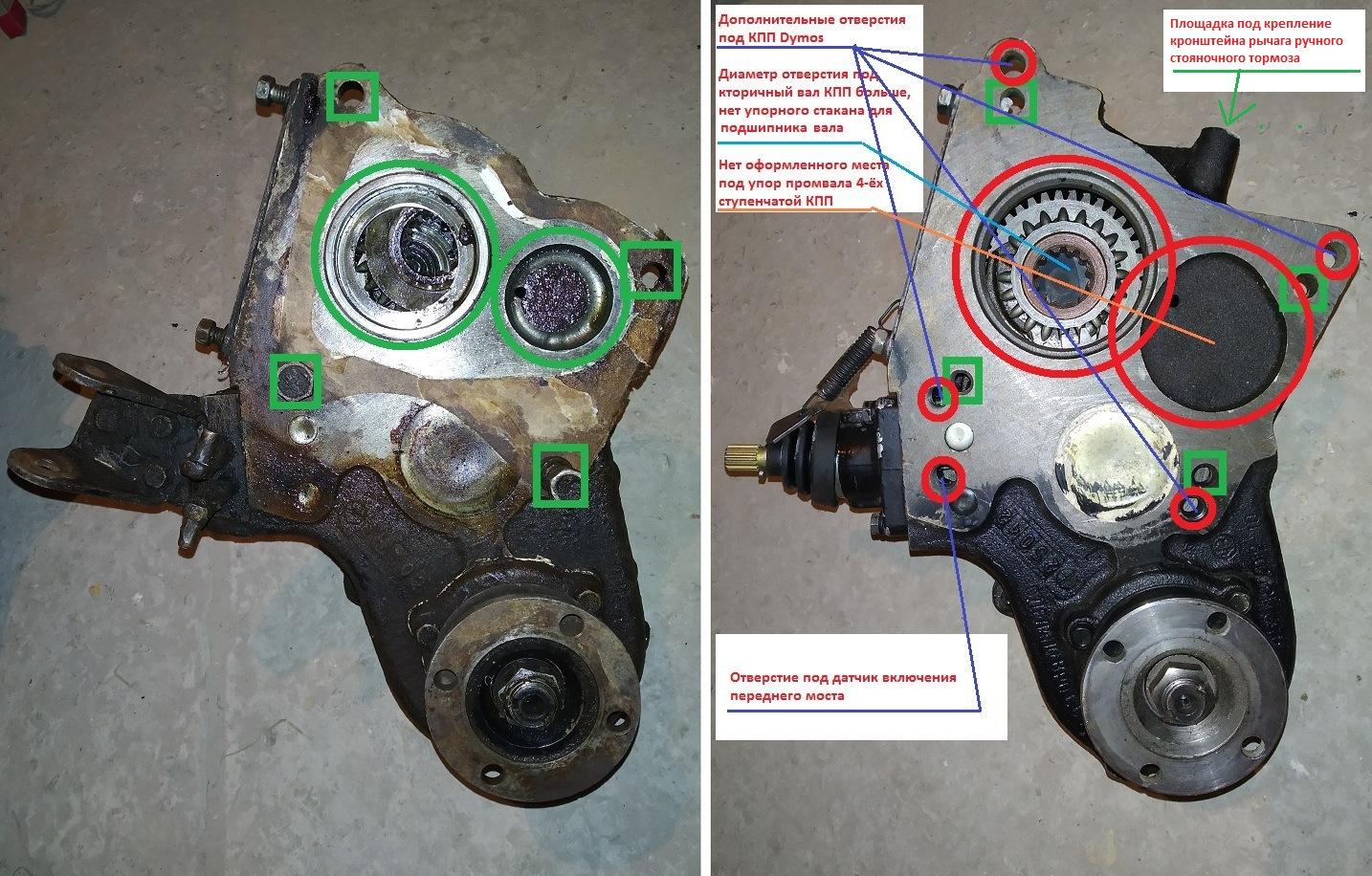 Дополнительные отверстия под КПП Dymos

Диаметр отверстия под кторичный вал КПП больше, нет упорного стакана для подшипника вала

Нет оформленного места под упор промвала 4-ёх ступенчатой КПП

Площадка под крепление кронштейна рычага ручного стояночного тормоза

Отверстие под датчик включения переднего моста