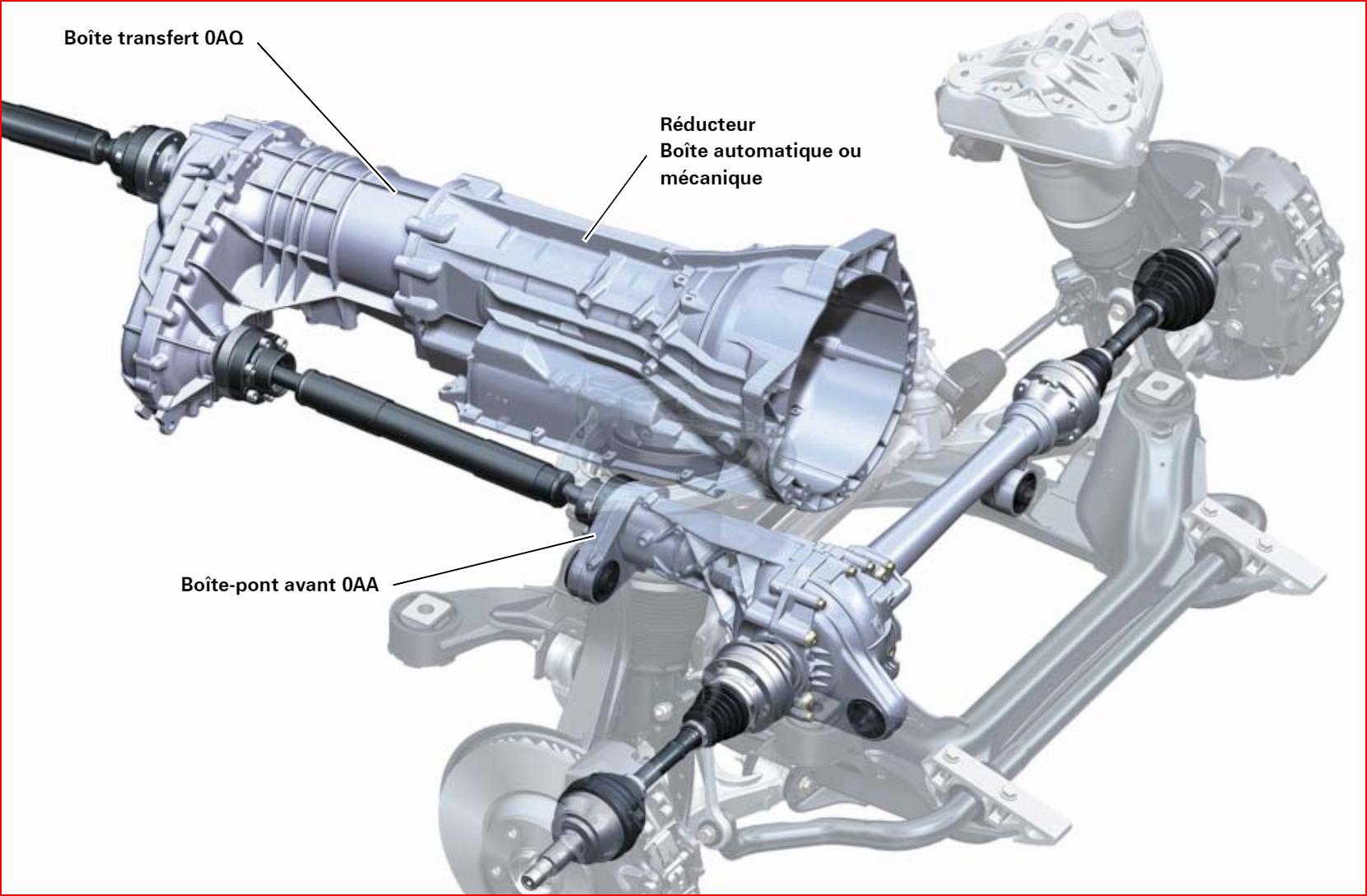 Boîte transfert 0AQ

Réducteur
Boîte automatique ou mécanique

Boîte-pont avant 0AA