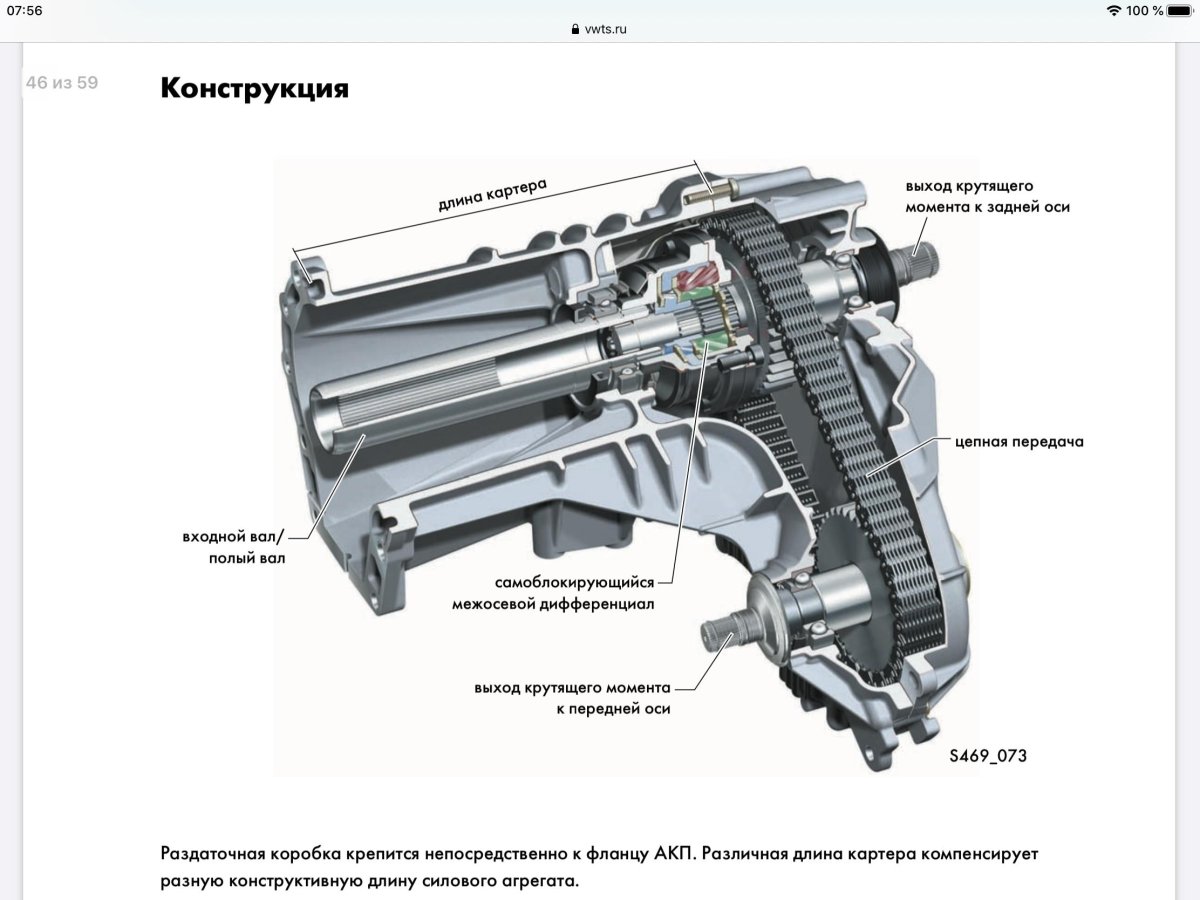 07:56
vwts.ru
100 %

46 из 59

Конструкция

длина картера

выход крутящего момента к задней оси

цепная передача

входной вал/ полый вал

самоблокирующийся межосевой дифференциал

выход крутящего момента к передней оси

S469_073

Раздаточная коробка крепится непосредственно к фланцу АКП. Различная длина картера компенсирует разную конструктивную длину силового агрегата.