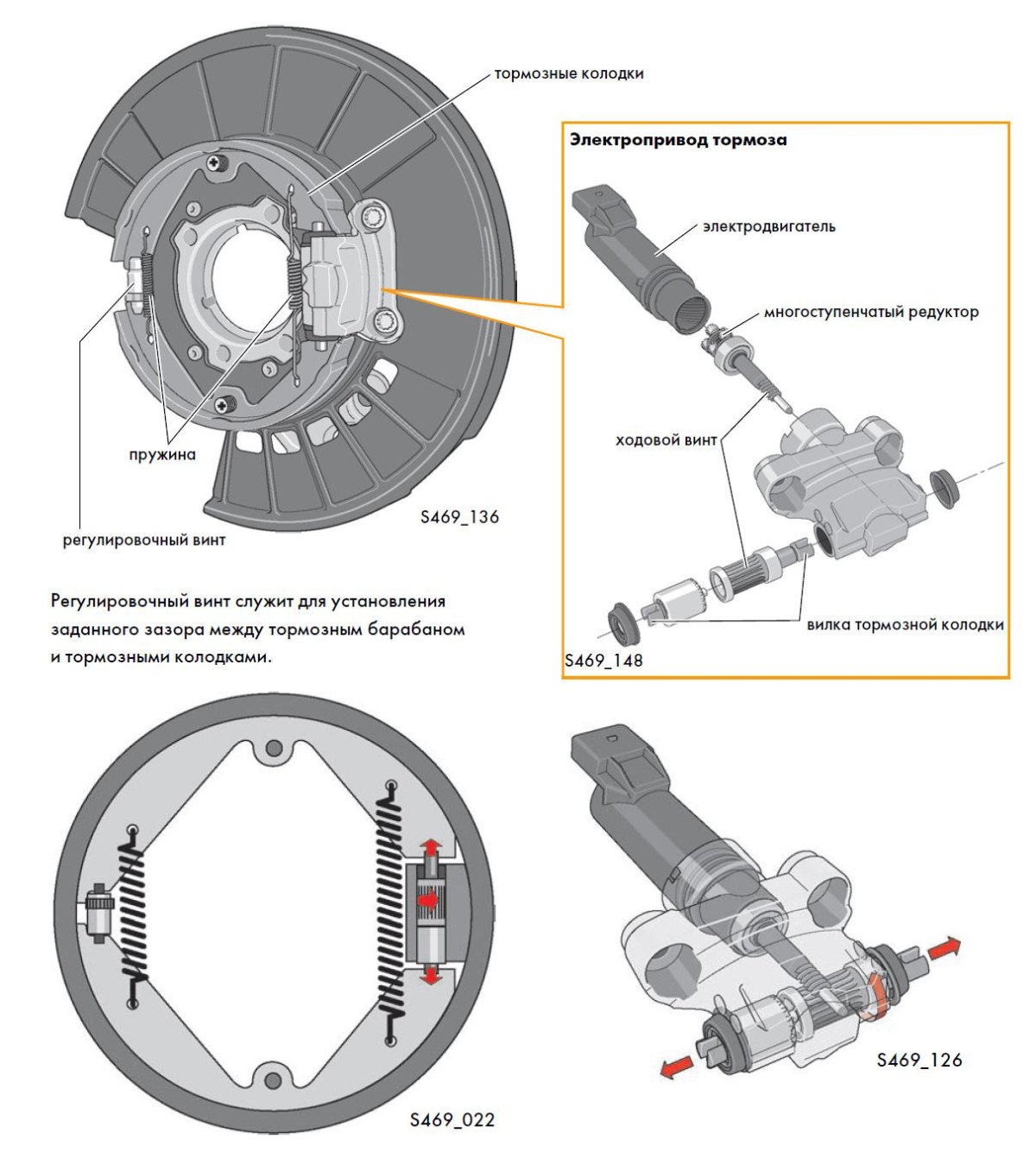 тормозные колодки

пружина

регулировочный винт

S469_136

Электропривод тормоза

электродвигатель

многоступенчатый редуктор

ходовой винт

вилка тормозной колодки

S469_148

Регулировочный винт служит для установления заданного зазора между тормозным барабаном и тормозными колодками.

S469_022

S469_126