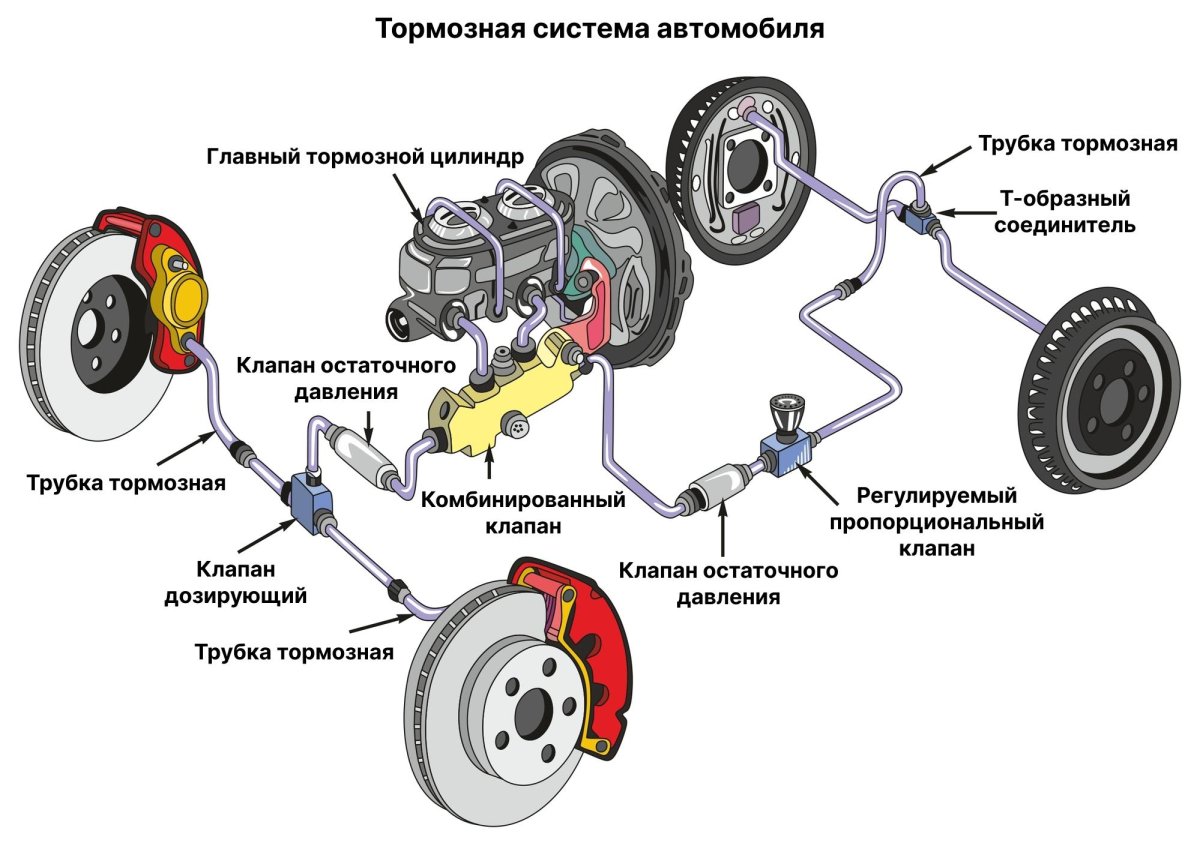 Тормозная система автомобиля

Главный тормозной цилиндр

Трубка тормозная

Т-образный соединитель

Клапан остаточного давления

Трубка тормозная

Комбинированный клапан

Регулируемый пропорциональный клапан

Клапан дозирующий

Клапан остаточного давления

Трубка тормозная