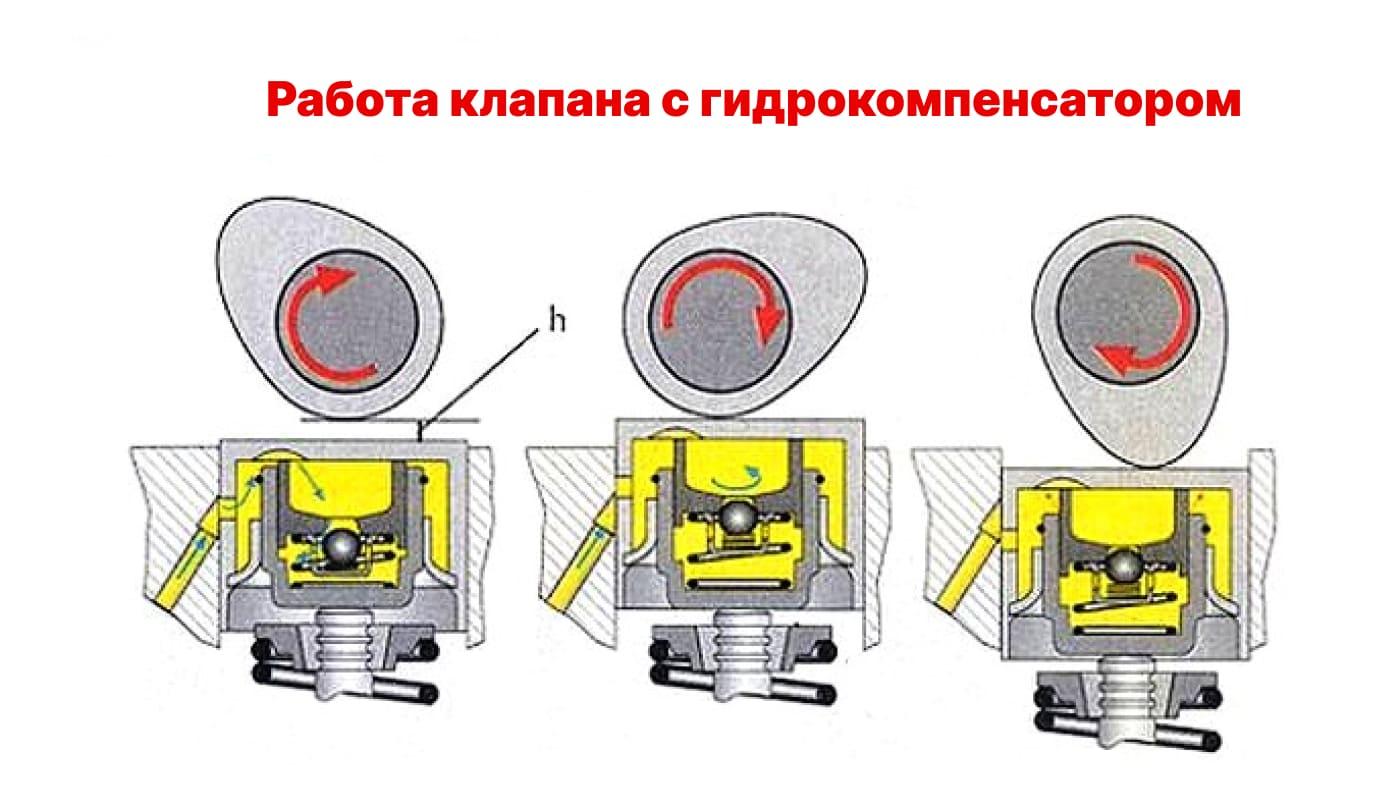 Работа клапана с гидрокомпенсатором

h