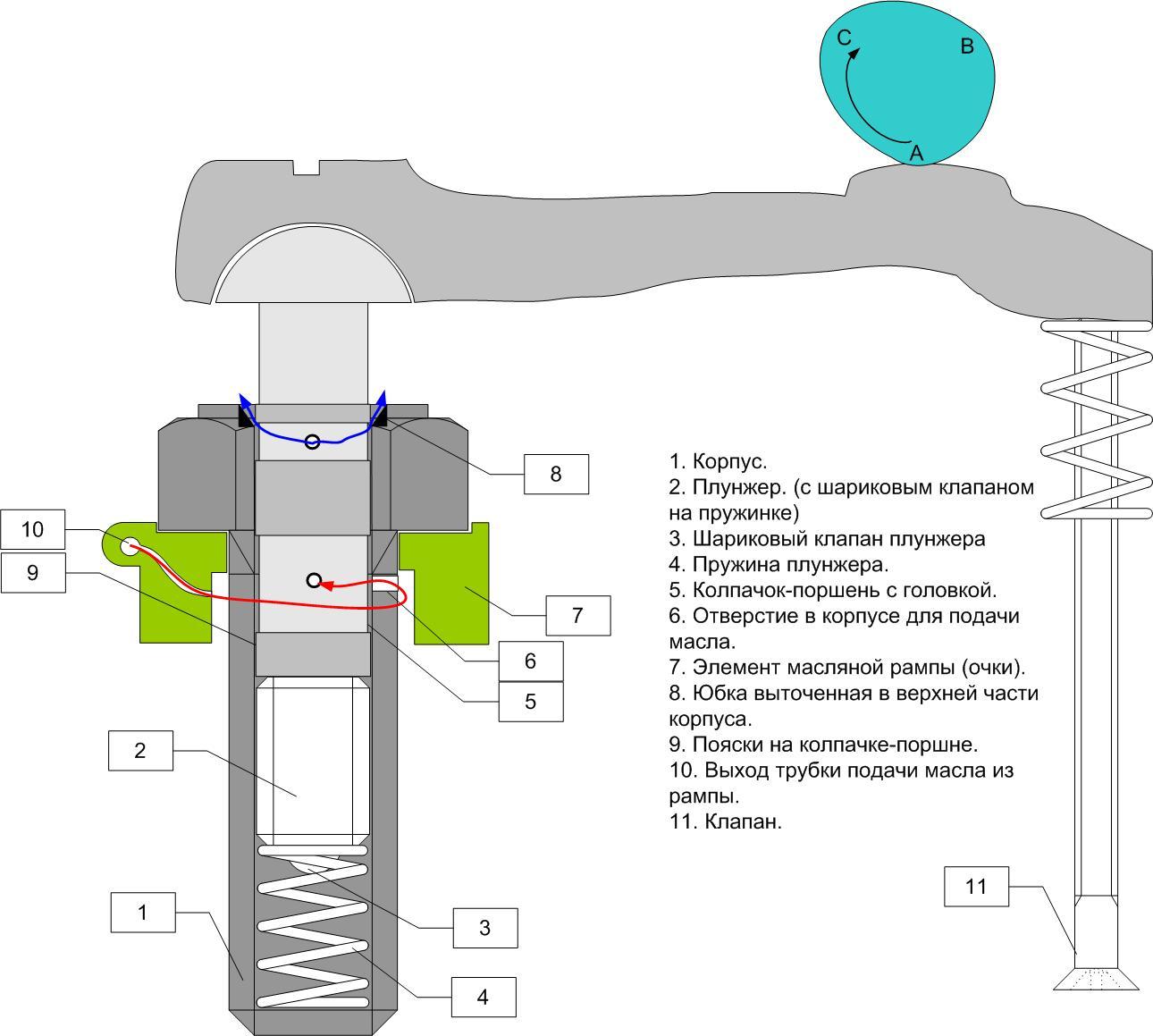 C
B
A

8

10

9

7

6

5

2

1

3

4

11

1. Корпус.
2. Плунжер. (с шариковым клапаном на пружинке)
3. Шариковый клапан плунжера
4. Пружина плунжера.
5. Колпачок-поршень с головкой.
6. Отверстие в корпусе для подачи масла.
7. Элемент масляной рампы (очки).
8. Юбка выточенная в верхней части корпуса.
9. Пояски на колпачке-поршне.
10. Выход трубки подачи масла из рампы.
11. Клапан.