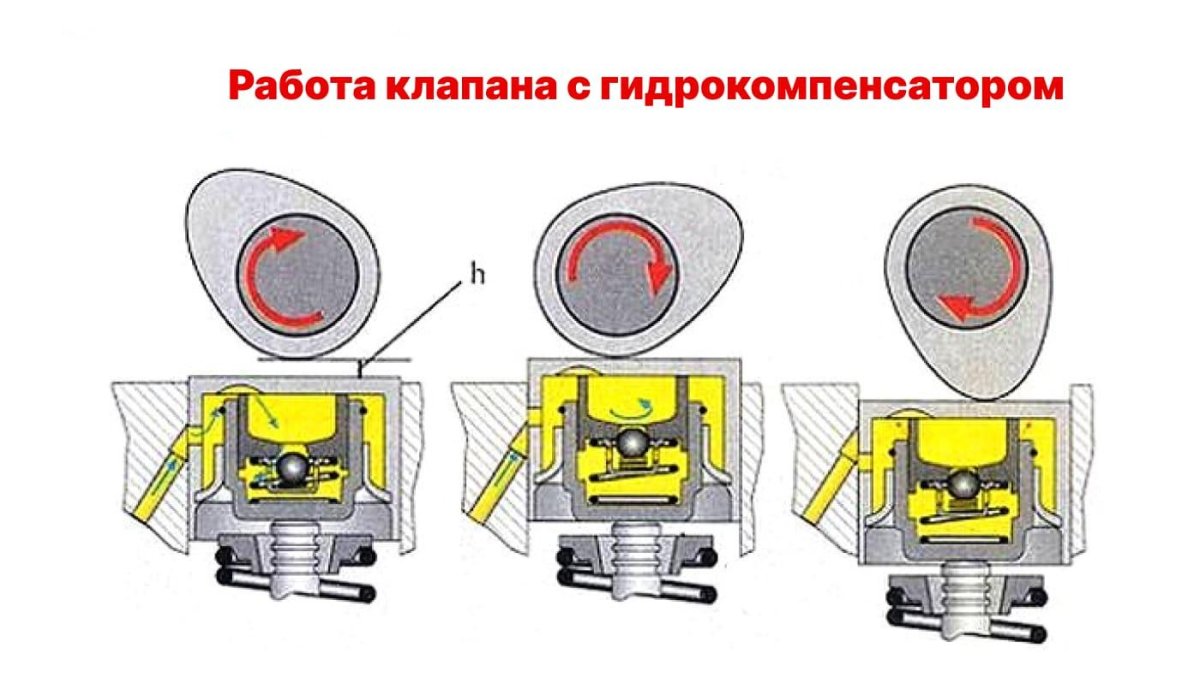 Работа клапана с гидрокомпенсатором

h