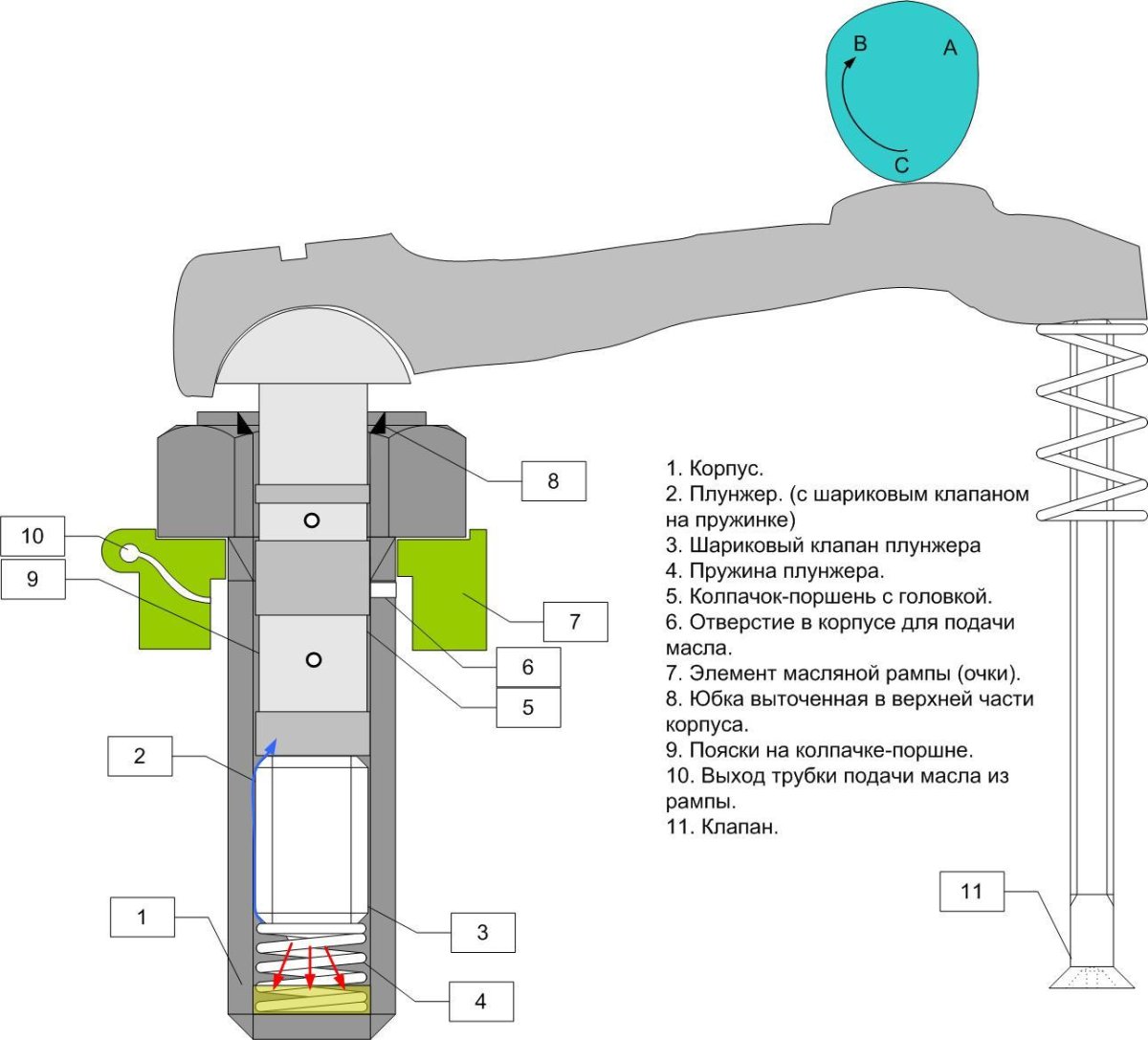 B
A
C

8

10

9

7

6

5

2

1

3

4

11

1. Корпус.
2. Плунжер. (с шариковым клапаном на пружинке)
3. Шариковый клапан плунжера
4. Пружина плунжера.
5. Колпачок-поршень с головкой.
6. Отверстие в корпусе для подачи масла.
7. Элемент масляной рампы (очки).
8. Юбка выточенная в верхней части корпуса.
9. Пояски на колпачке-поршне.
10. Выход трубки подачи масла из рампы.
11. Клапан.