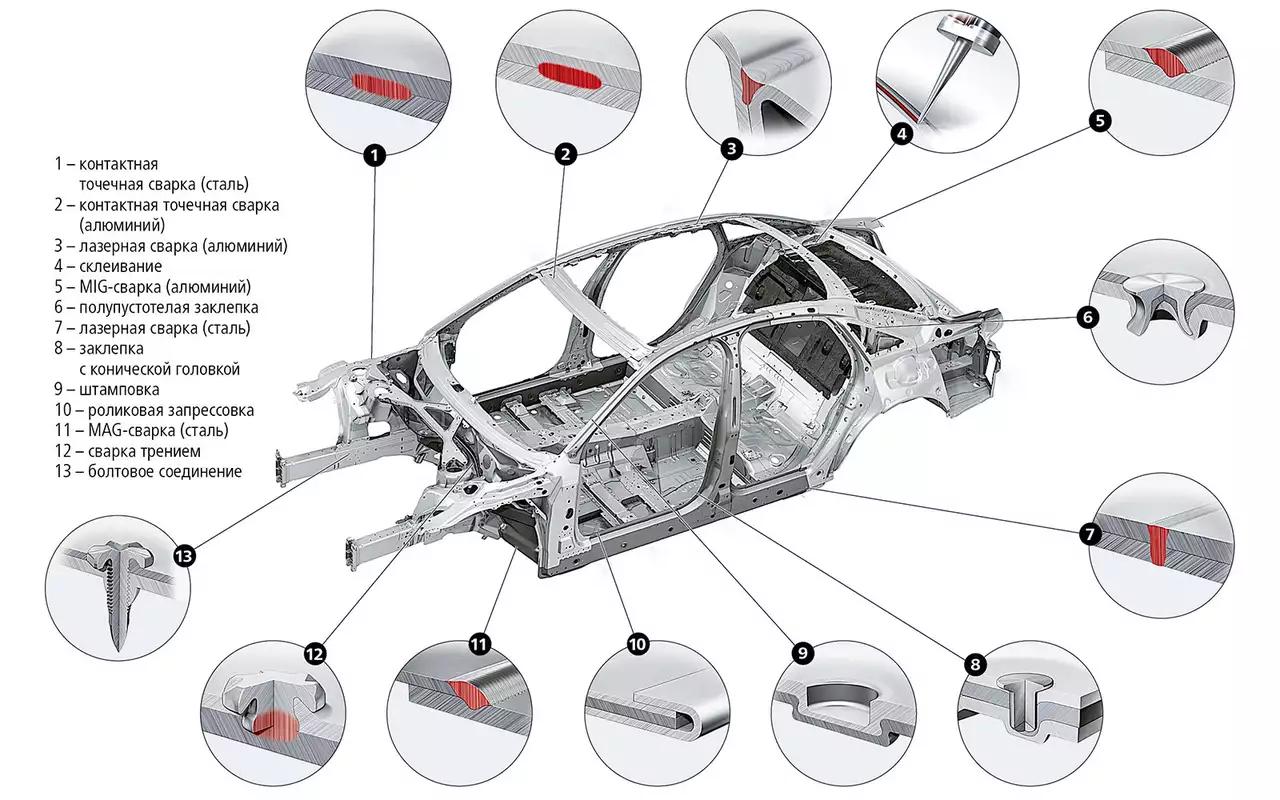 1 – контактная точечная сварка (сталь)
2 – контактная точечная сварка (алюминий)
3 – лазерная сварка (алюминий)
4 – склеивание
5 – MIG-сварка (алюминий)
6 – полупустотелая заклепка
7 – лазерная сварка (сталь)
8 – заклепка с конической головкой
9 – штамповка
10 – роликовая запрессовка
11 – MAG-сварка (сталь)
12 – сварка трением
13 – болтовое соединение

1
2
3
4
5
6
7
8
9
10
11
12
13