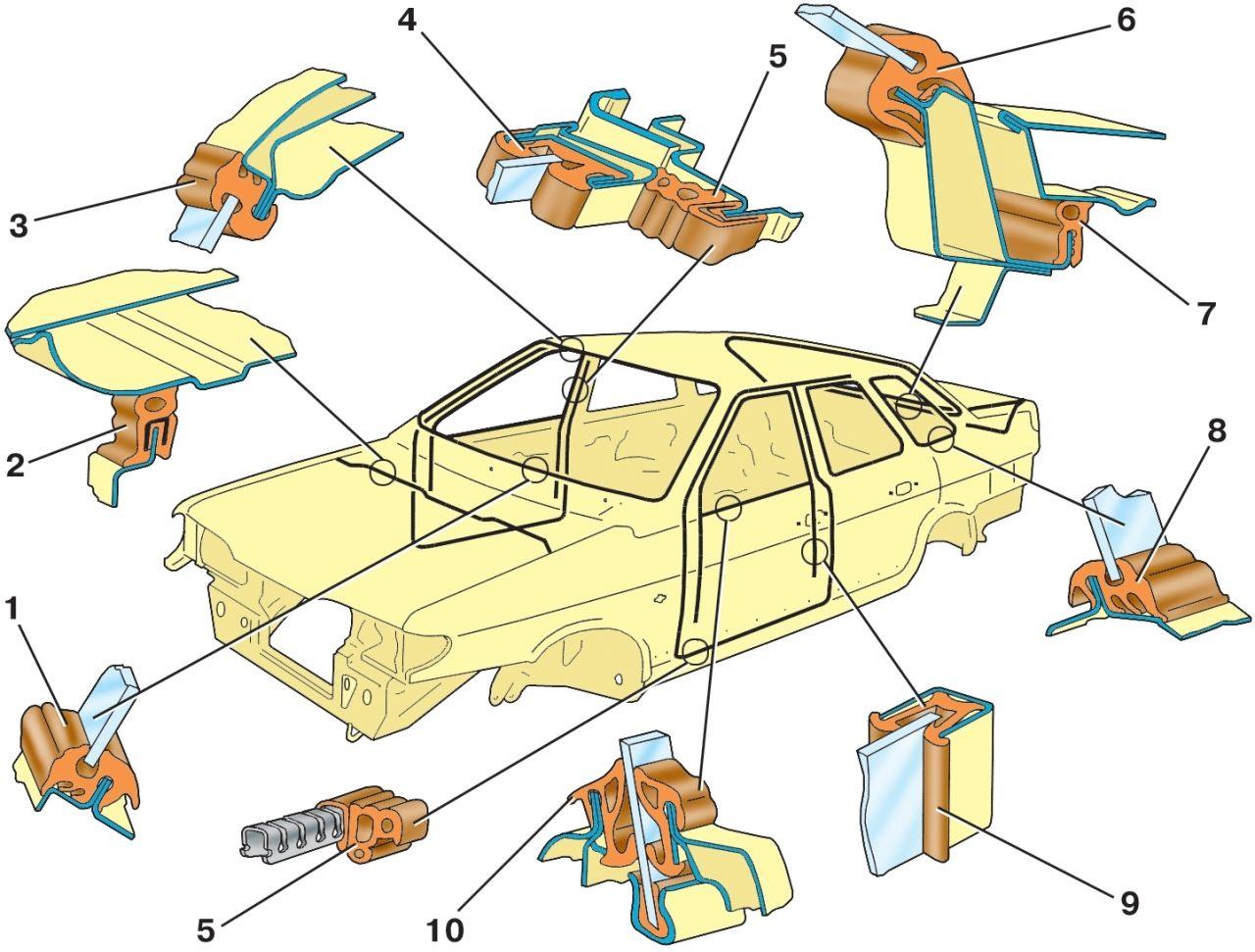 4
5
6
3
7
2
8
1
5
10
9