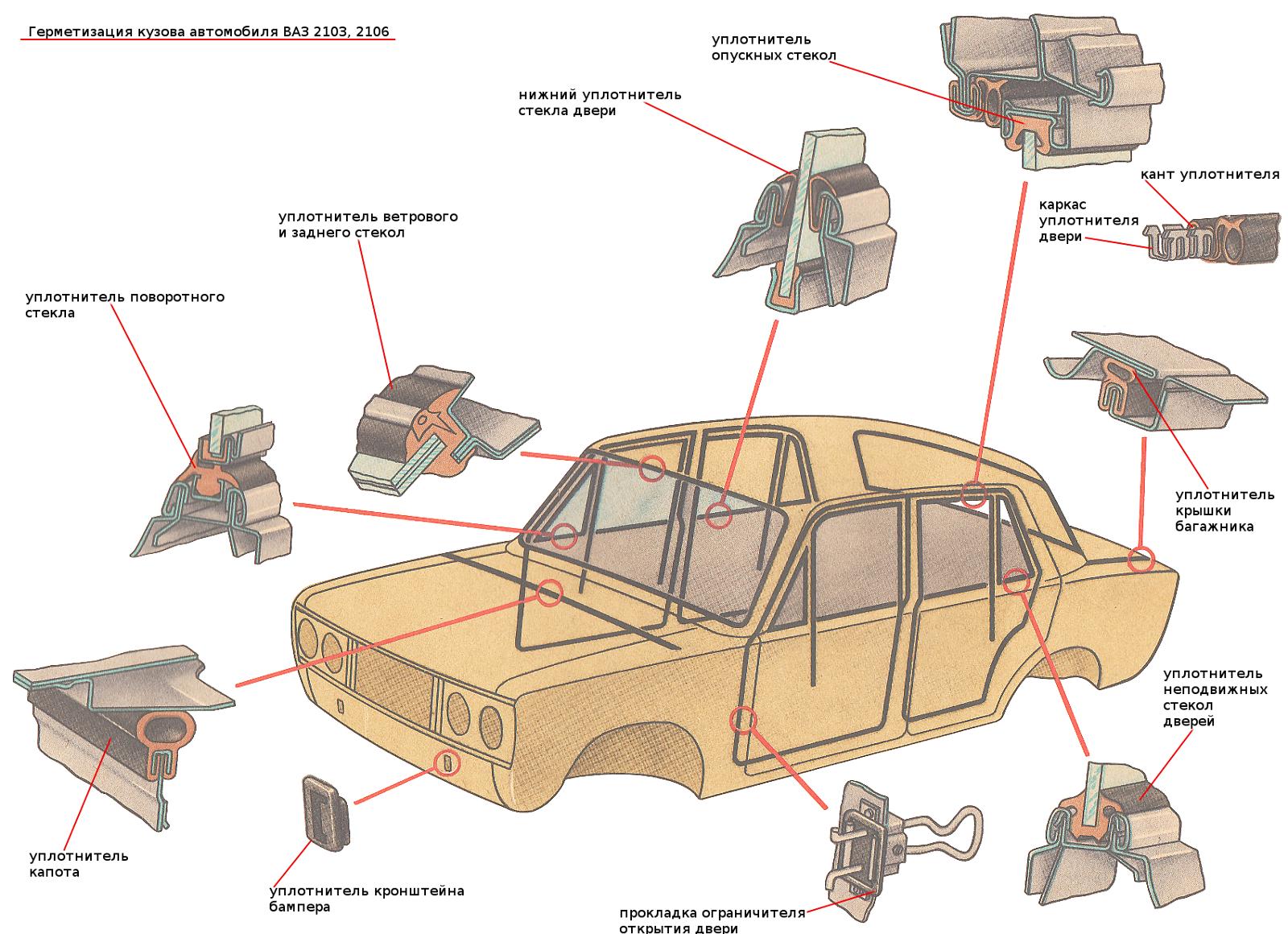 Герметизация кузова автомобиля ВАЗ 2103, 2106

уплотнитель опускных стекол

нижний уплотнитель стекла двери

кант уплотнителя

каркас уплотнителя двери

уплотнитель ветрового и заднего стекол

уплотнитель поворотного стекла

уплотнитель крышки багажника

уплотнитель неподвижных стекол дверей

уплотнитель капота

уплотнитель кронштейна бампера

прокладка ограничителя открытия двери