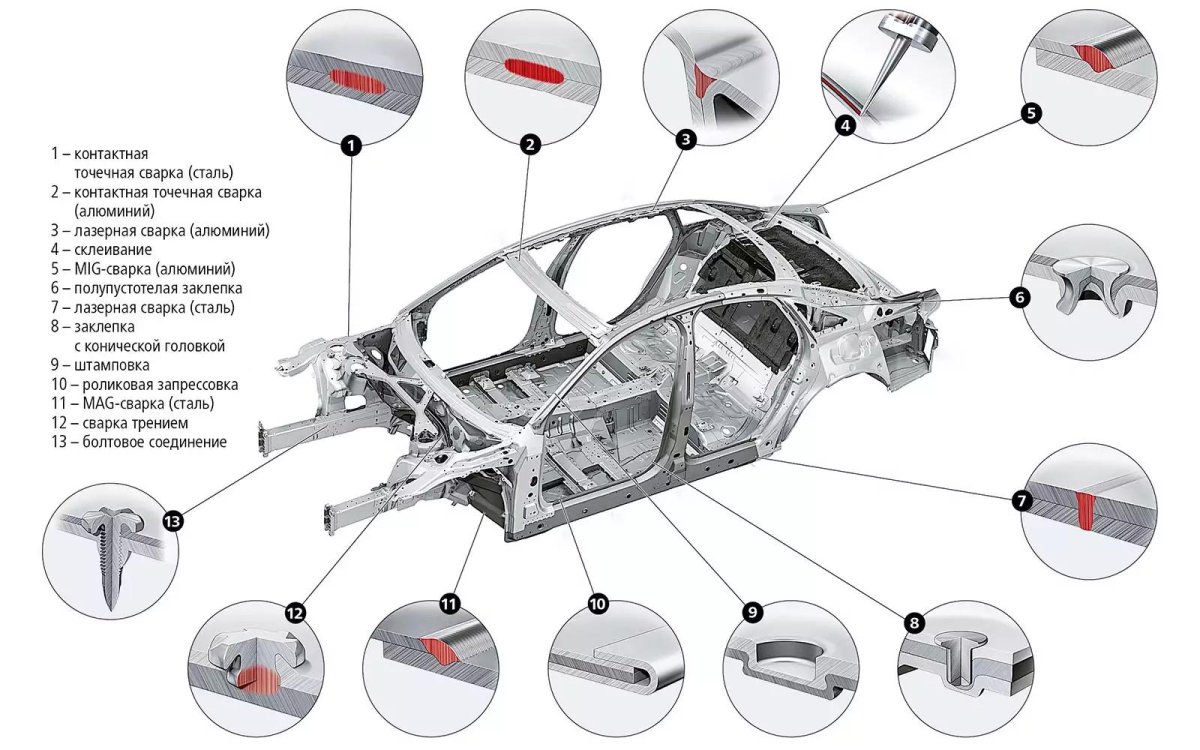 1 – контактная точечная сварка (сталь)
2 – контактная точечная сварка (алюминий)
3 – лазерная сварка (алюминий)
4 – склеивание
5 – MIG-сварка (алюминий)
6 – полупустотелая заклепка
7 – лазерная сварка (сталь)
8 – заклепка с конической головкой
9 – штамповка
10 – роликовая запрессовка
11 – MAG-сварка (сталь)
12 – сварка трением
13 – болтовое соединение

1
2
3
4
5
6
7
8
9
10
11
12
13