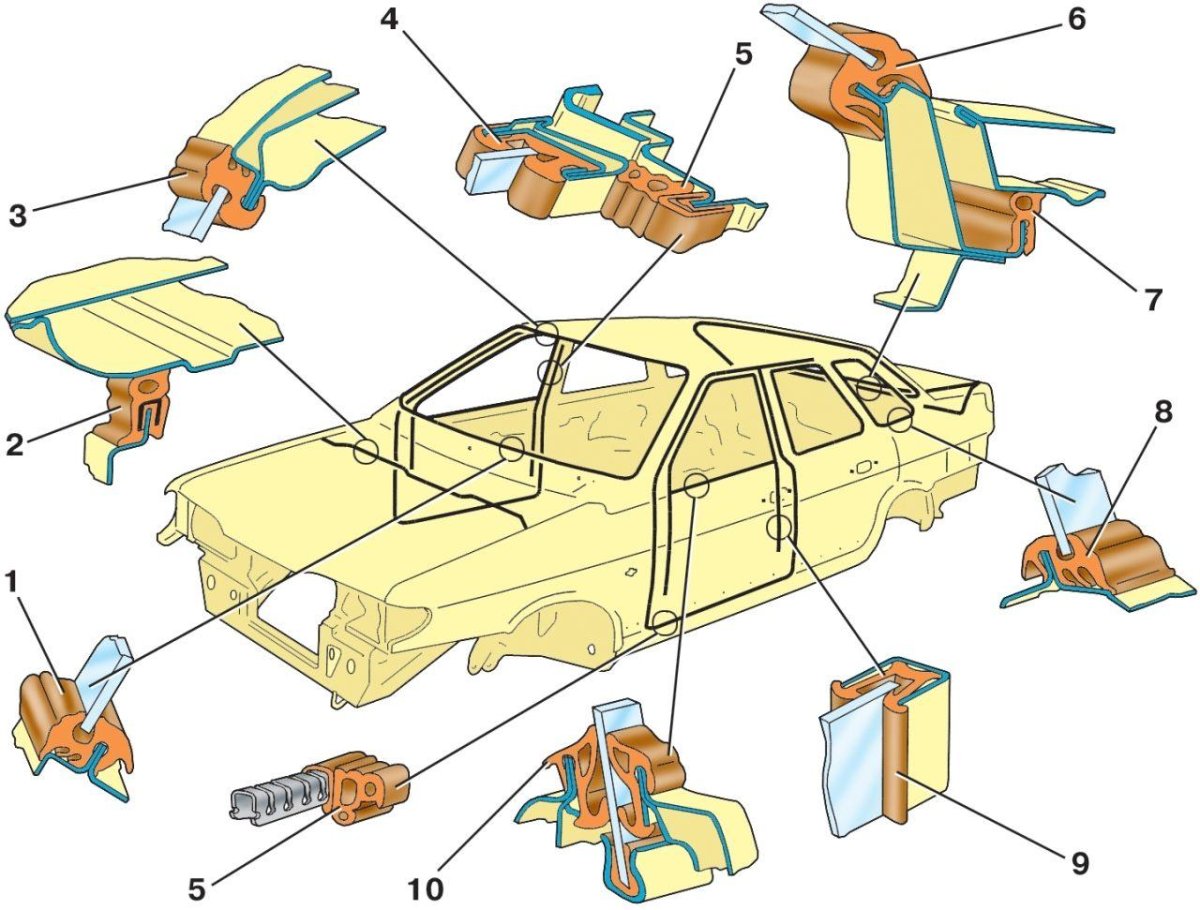 4
5
6
3
7
2
8
1
5
10
9