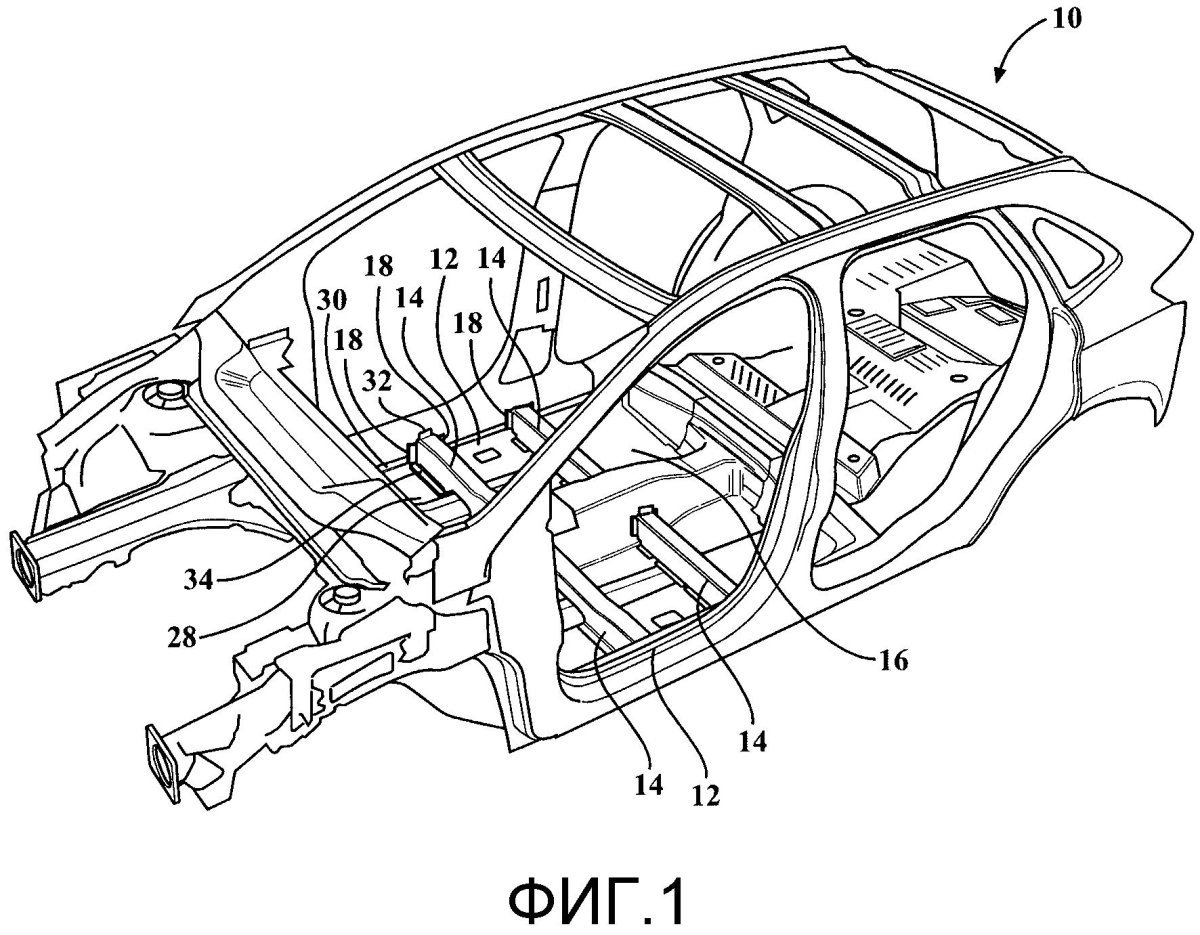 10

18
12
14
30
14
18
18
32

34
28

16

14
14
12

ФИГ.1