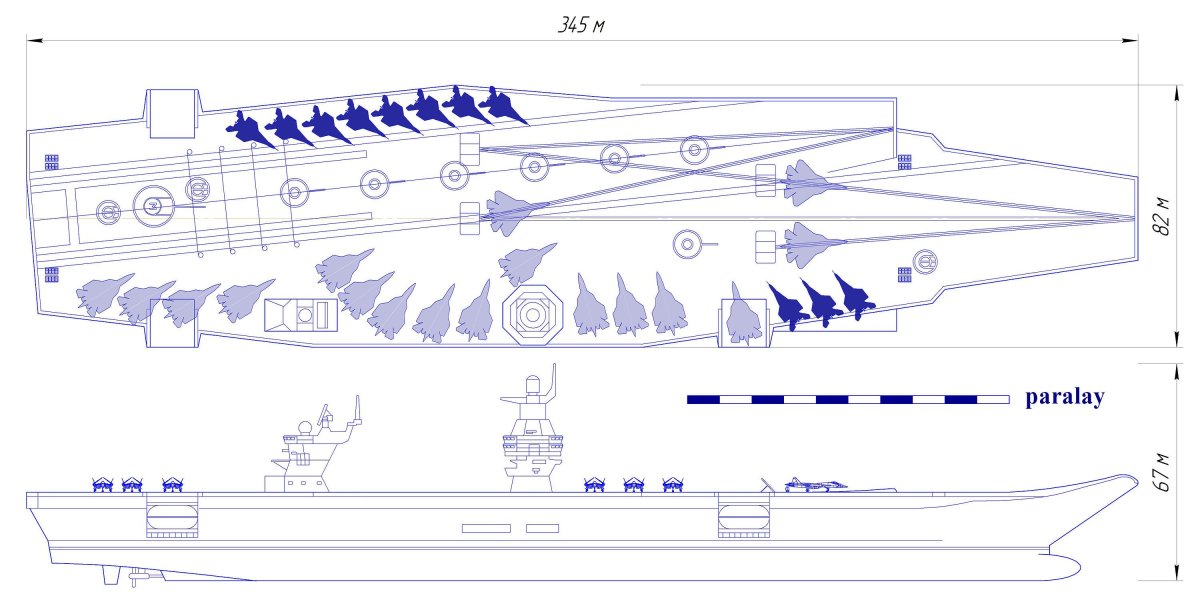 345 м

82 м

paralay

67 м