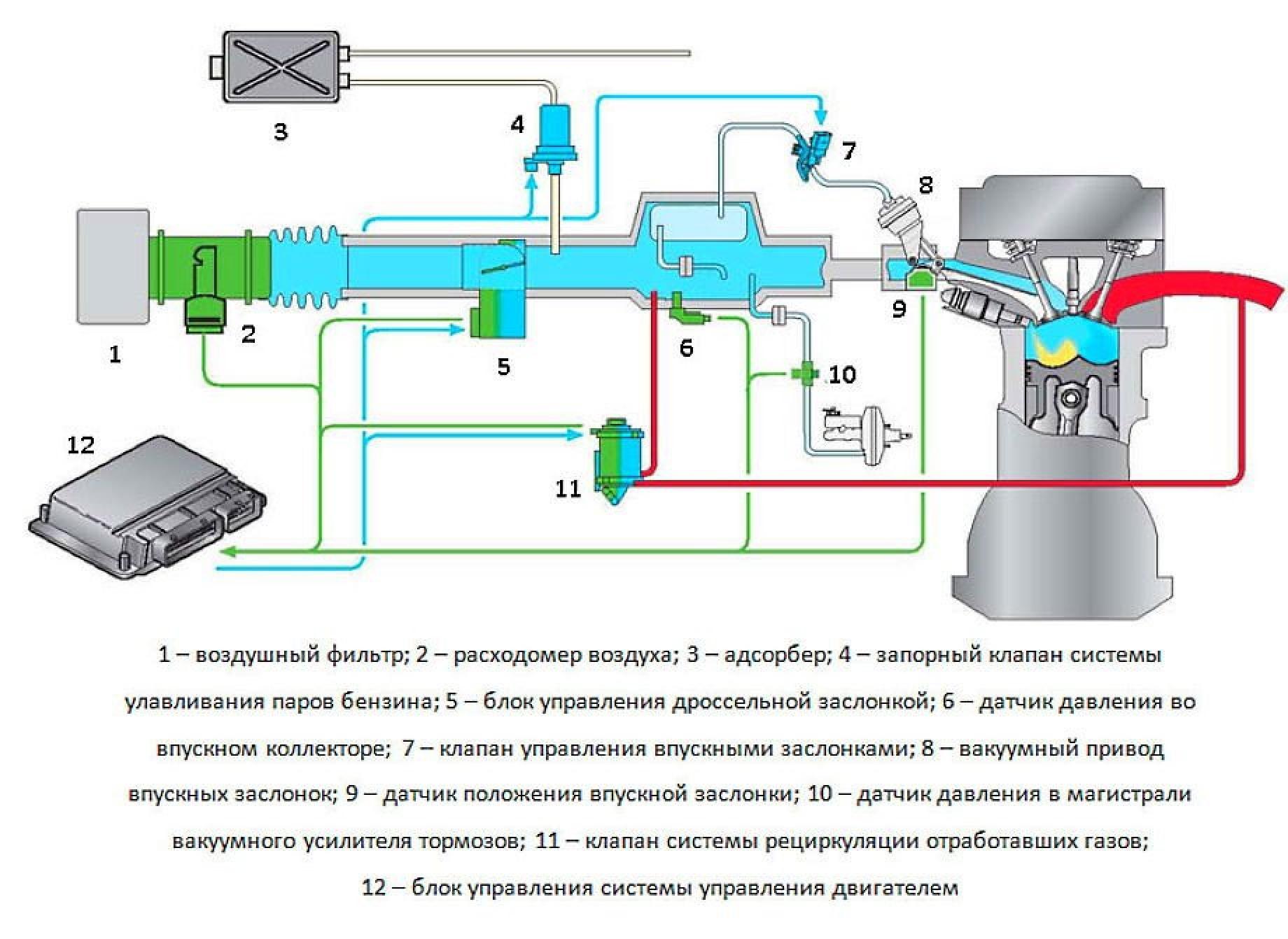 3

4

7

8

1

2

5

6

9

10

12

11

1 – воздушный фильтр; 2 – расходомер воздуха; 3 – адсорбер; 4 – запорный клапан системы улавливания паров бензина; 5 – блок управления дроссельной заслонкой; 6 – датчик давления во впускном коллекторе; 7 – клапан управления впускными заслонками; 8 – вакуумный привод впускных заслонок; 9 – датчик положения впускной заслонки; 10 – датчик давления в магистрали вакуумного усилителя тормозов; 11 – клапан системы рециркуляции отработавших газов; 12 – блок управления системы управления двигателем