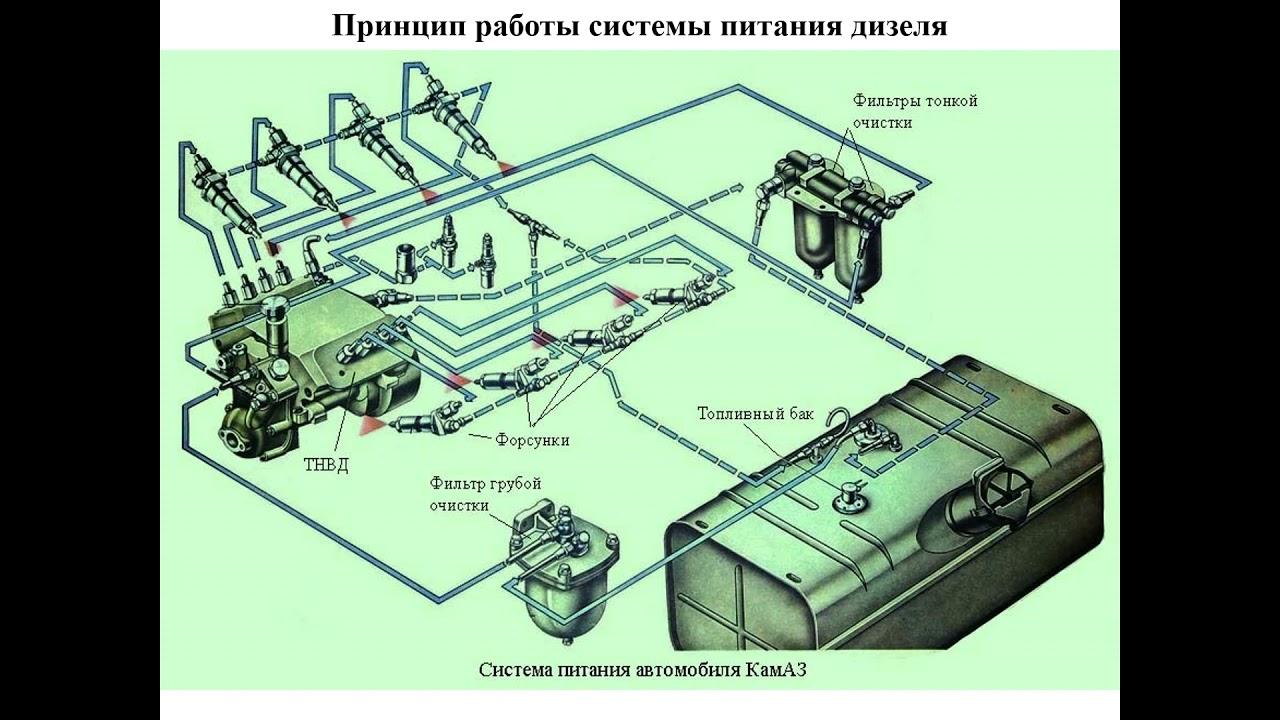 Принцип работы системы питания дизеля

Фильтры тонкой очистки

Топливный бак

Форсунки

ТНВД

Фильтр грубой очистки

Система питания автомобиля КамАЗ