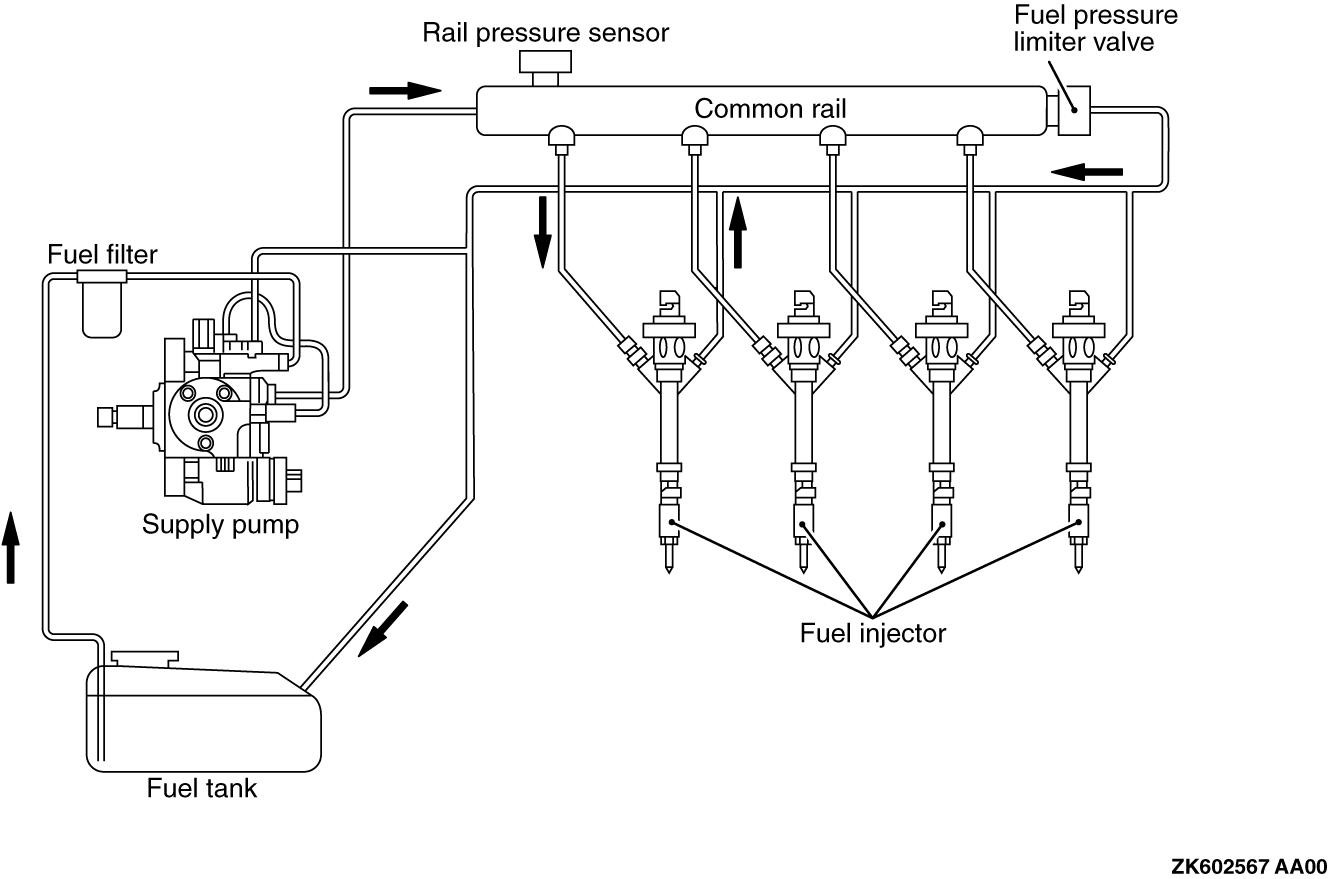 Rail pressure sensor
Fuel pressure limiter valve
Common rail
Fuel filter
Supply pump
Fuel injector
Fuel tank
ZK602567 AA00