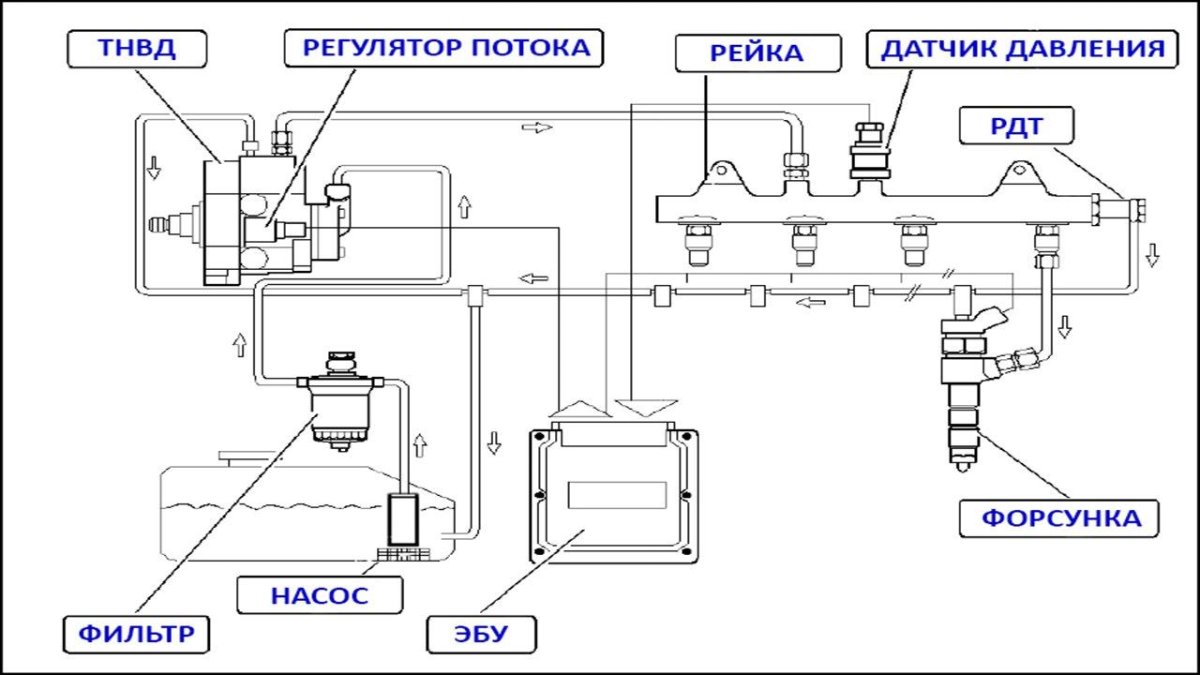 ТНВД

РЕГУЛЯТОР ПОТОКА

РЕЙКА

ДАТЧИК ДАВЛЕНИЯ

РДТ

ФОРСУНКА

НАСОС

ФИЛЬТР

ЭБУ