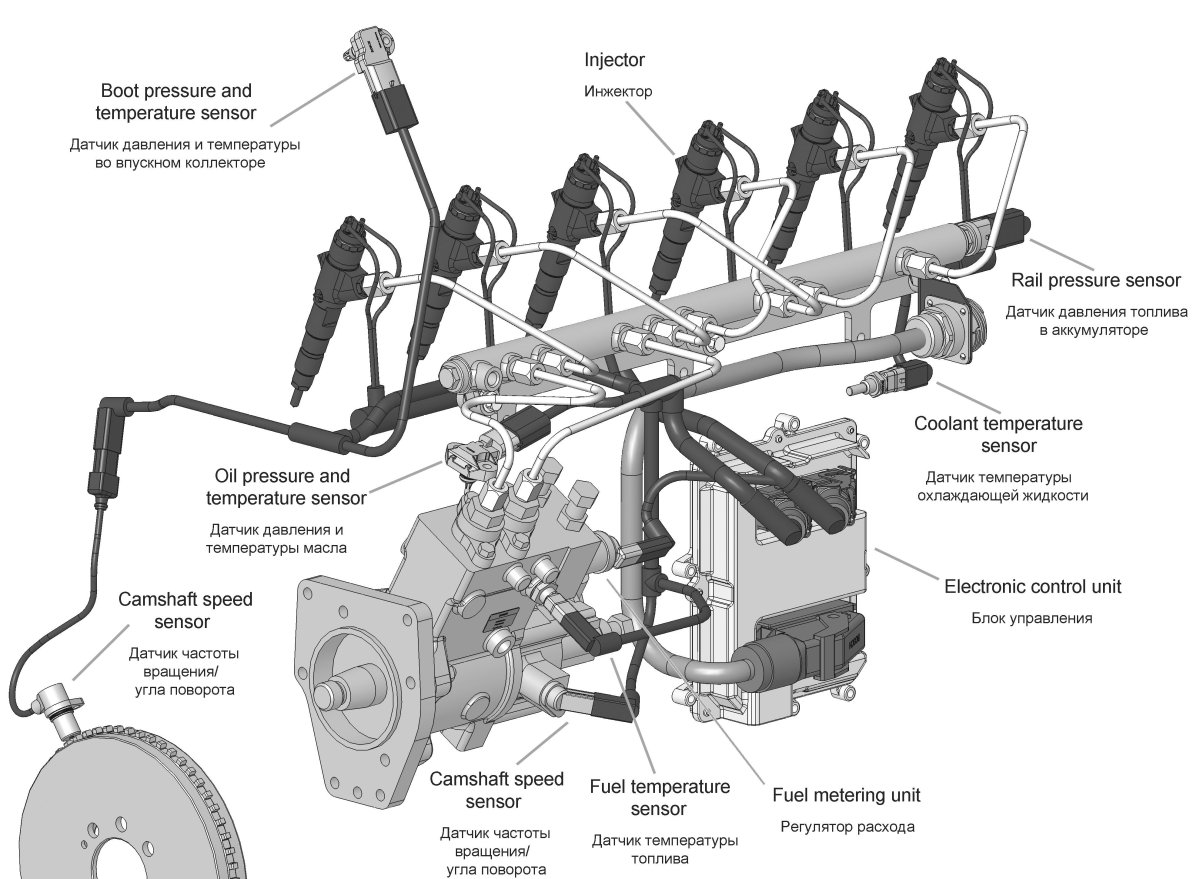 Boot pressure and temperature sensor

Датчик давления и температуры во впускном коллекторе

Injector

Инжектор

Rail pressure sensor

Датчик давления топлива в аккумуляторе

Coolant temperature sensor

Датчик температуры охлаждающей жидкости

Oil pressure and temperature sensor

Датчик давления и температуры масла

Electronic control unit

Блок управления

Camshaft speed sensor

Датчик частоты вращения/ угла поворота

Camshaft speed sensor

Датчик частоты вращения/ угла поворота

Fuel temperature sensor

Датчик температуры топлива

Fuel metering unit

Регулятор расхода