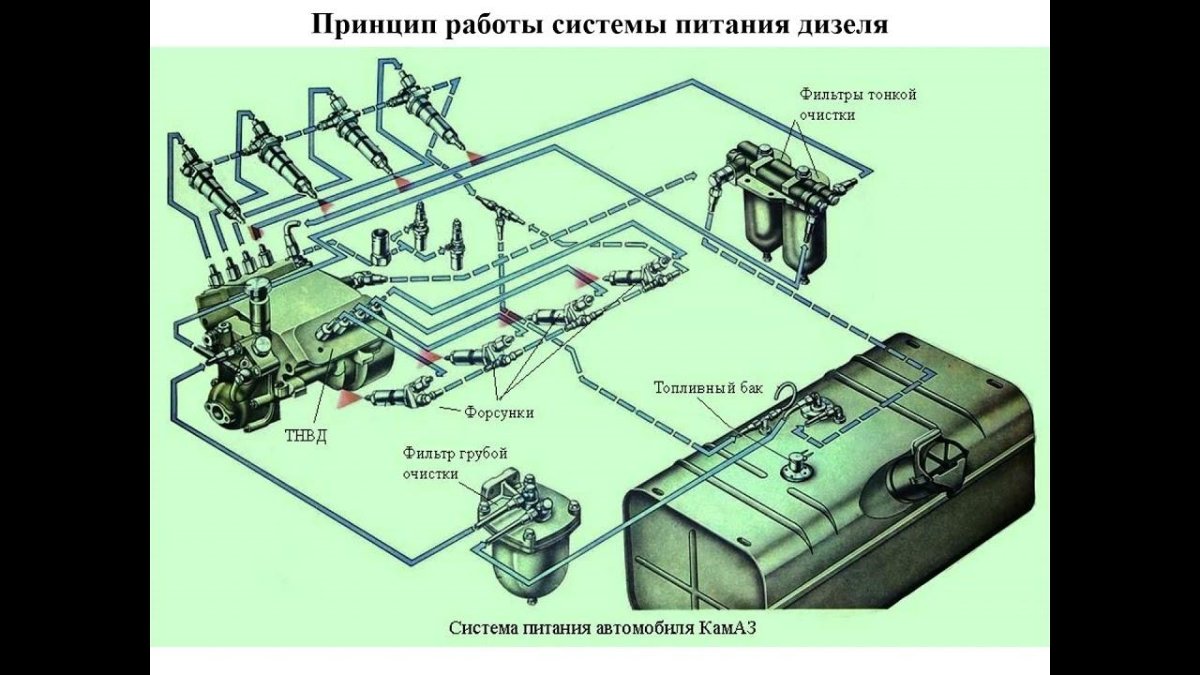 Принцип работы системы питания дизеля

Фильтры тонкой очистки

Топливный бак

Форсунки

ТНВД

Фильтр грубой очистки

Система питания автомобиля КамАЗ